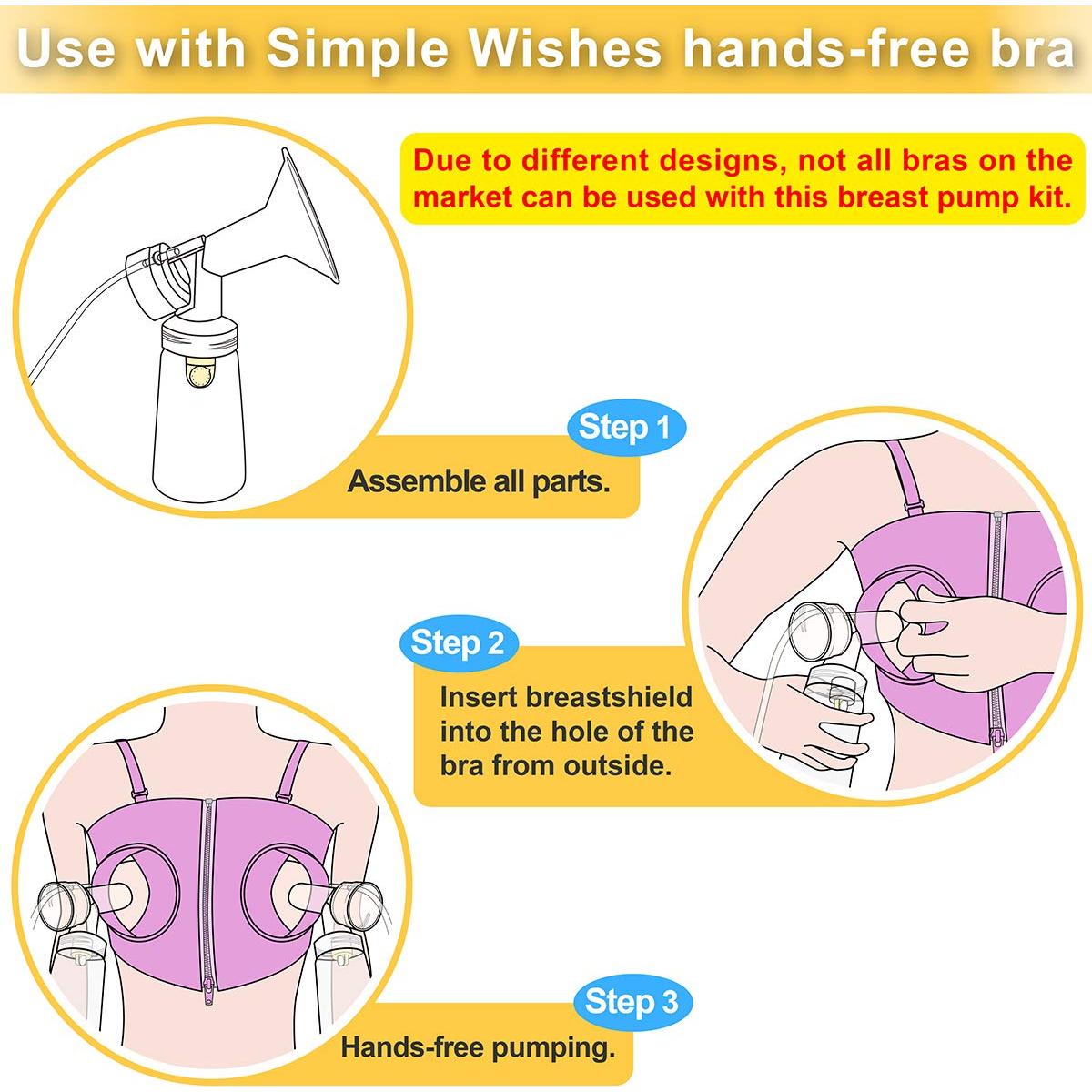 Use with Simple Wishes hands-free bra

Due to different designs, not all bras on the market can be used with this breast pump kit.

Step 1

Assemble all parts.

Step 2

Insert breastshield into the hole of the bra from outside.

Step 3

Hands-free pumping.