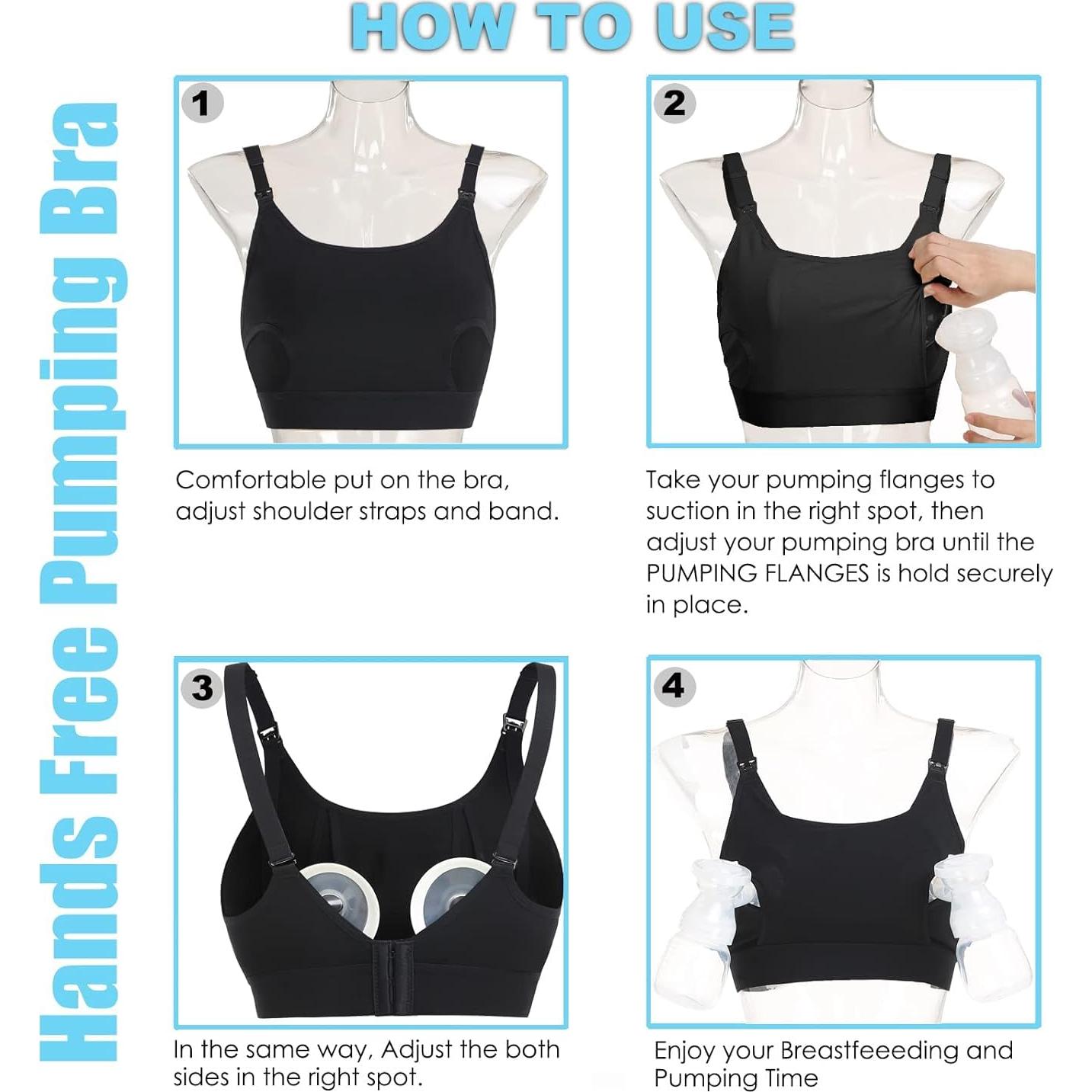 HOW TO USE

Hands Free Pumping Bra

1

Comfortable put on the bra, adjust shoulder straps and band.

2

Take your pumping flanges to suction in the right spot, then adjust your pumping bra until the PUMPING FLANGES is hold securely in place.

3

In the same way, Adjust the both sides in the right spot.

4

Enjoy your Breastfeeeding and Pumping Time