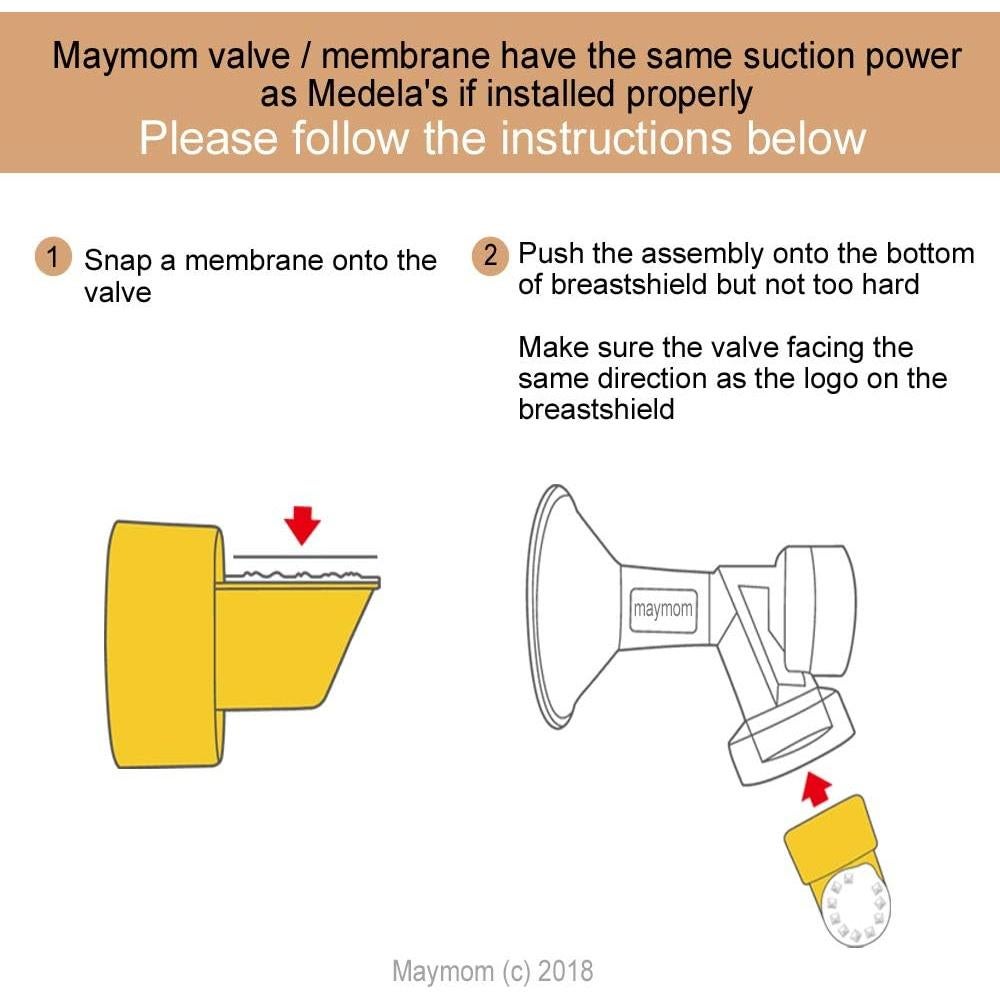 Maymom valve / membrane have the same suction power as Medela's if installed properly
Please follow the instructions below

1 Snap a membrane onto the valve

2 Push the assembly onto the bottom of breastshield but not too hard

Make sure the valve facing the same direction as the logo on the breastshield

maymom

Maymom (c) 2018