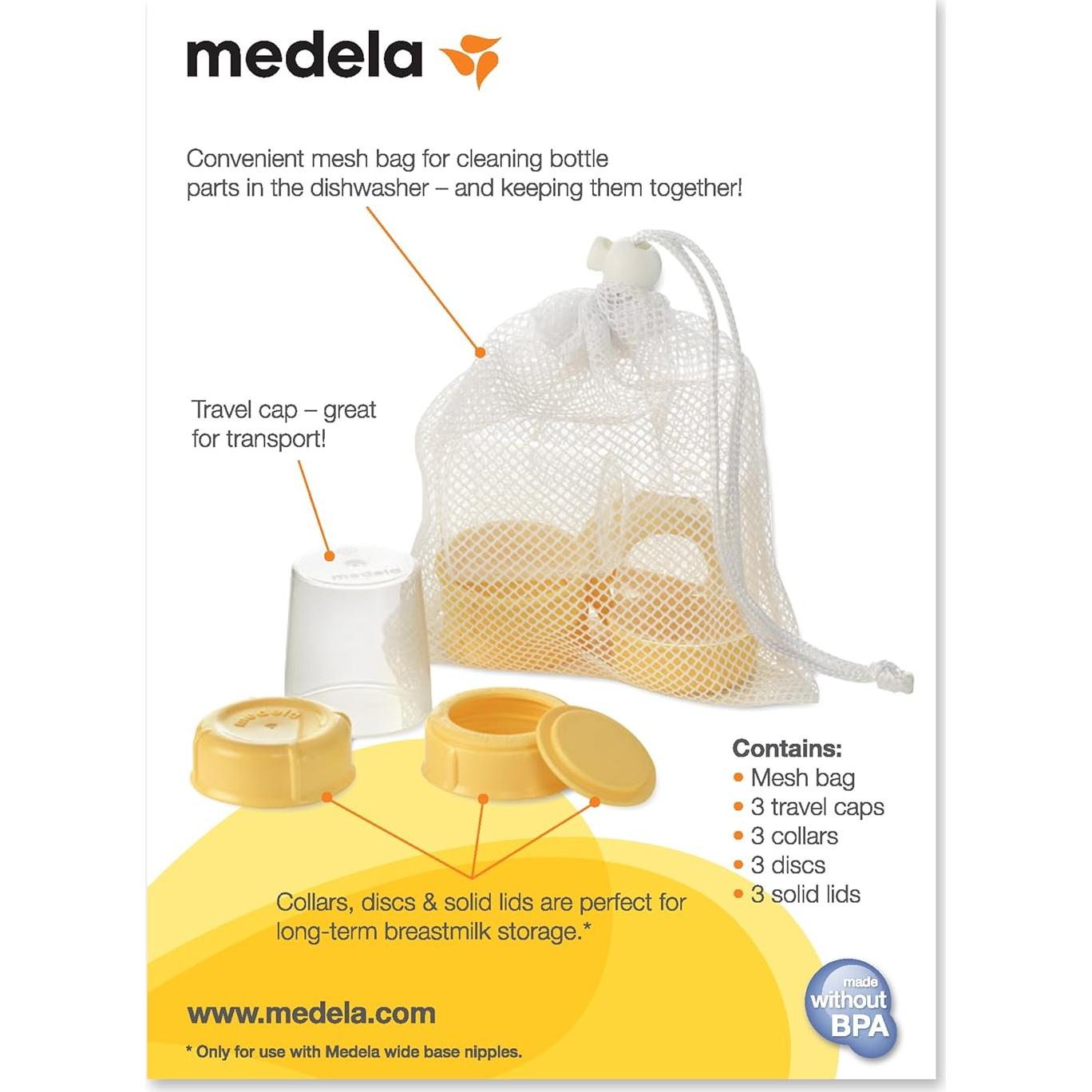 medela

Convenient mesh bag for cleaning bottle parts in the dishwasher – and keeping them together!

Travel cap – great for transport!

medela

medela

Contains:
• Mesh bag
• 3 travel caps
• 3 collars
• 3 discs
• 3 solid lids

Collars, discs & solid lids are perfect for long-term breastmilk storage.*

www.medela.com

* Only for use with Medela wide base nipples.

made without BPA