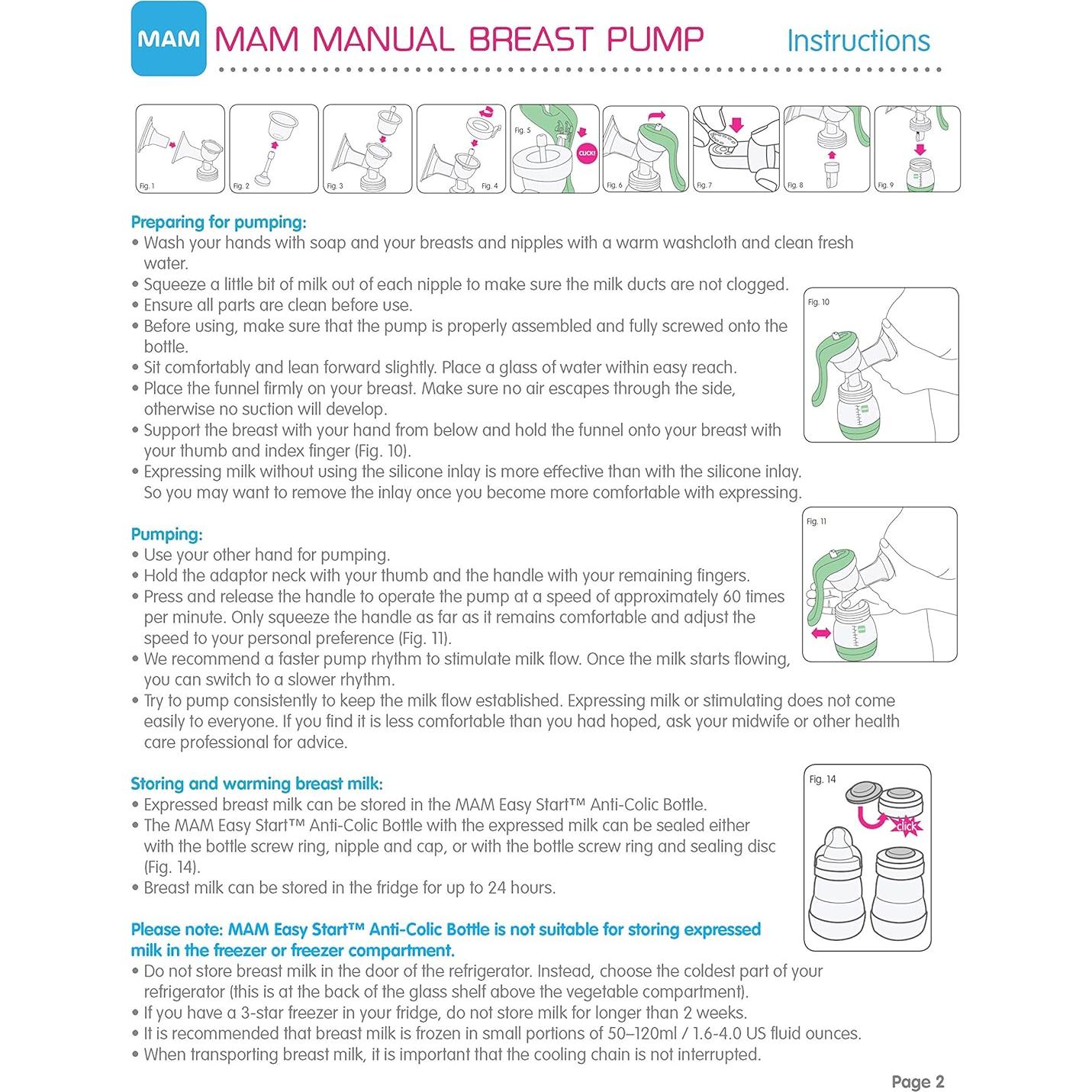 MAM MAM MANUAL BREAST PUMP Instructions

Fig. 1 Fig. 2 Fig. 3 Fig. 4 Fig. 5 CLICK! Fig. 6 Fig. 7 Fig. 8 Fig. 9

Preparing for pumping:
• Wash your hands with soap and your breasts and nipples with a warm washcloth and clean fresh water.
• Squeeze a little bit of milk out of each nipple to make sure the milk ducts are not clogged.
• Ensure all parts are clean before use.
• Before using, make sure that the pump is properly assembled and fully screwed onto the bottle.
• Sit comfortably and lean forward slightly. Place a glass of water within easy reach.
• Place the funnel firmly on your breast. Make sure no air escapes through the side, otherwise no suction will develop.
• Support the breast with your hand from below and hold the funnel onto your breast with your thumb and index finger (Fig. 10).
• Expressing milk without using the silicone inlay is more effective than with the silicone inlay. So you may want to remove the inlay once you become more comfortable with expressing.

Fig. 10

Pumping:
• Use your other hand for pumping.
• Hold the adaptor neck with your thumb and the handle with your remaining fingers.
• Press and release the handle to operate the pump at a speed of approximately 60 times per minute. Only squeeze the handle as far as it remains comfortable and adjust the speed to your personal preference (Fig. 11).
• We recommend a faster pump rhythm to stimulate milk flow. Once the milk starts flowing, you can switch to a slower rhythm.
• Try to pump consistently to keep the milk flow established. Expressing milk or stimulating does not come easily to everyone. If you find it is less comfortable than you had hoped, ask your midwife or other health care professional for advice.

Fig. 11

Storing and warming breast milk:
• Expressed breast milk can be stored in the MAM Easy Start™ Anti-Colic Bottle.
• The MAM Easy Start™ Anti-Colic Bottle with the expressed milk can be sealed either with the bottle screw ring, nipple and cap, or with the bottle screw ring and sealing disc (Fig. 14).
• Breast milk can be stored in the fridge for up to 24 hours.

Fig. 14 click

Please note: MAM Easy Start™ Anti-Colic Bottle is not suitable for storing expressed milk in the freezer or freezer compartment.
• Do not store breast milk in the door of the refrigerator. Instead, choose the coldest part of your refrigerator (this is at the back of the glass shelf above the vegetable compartment).
• If you have a 3-star freezer in your fridge, do not store milk for longer than 2 weeks.
• It is recommended that breast milk is frozen in small portions of 50–120ml / 1.6-4.0 US fluid ounces.
• When transporting breast milk, it is important that the cooling chain is not interrupted.

Page 2