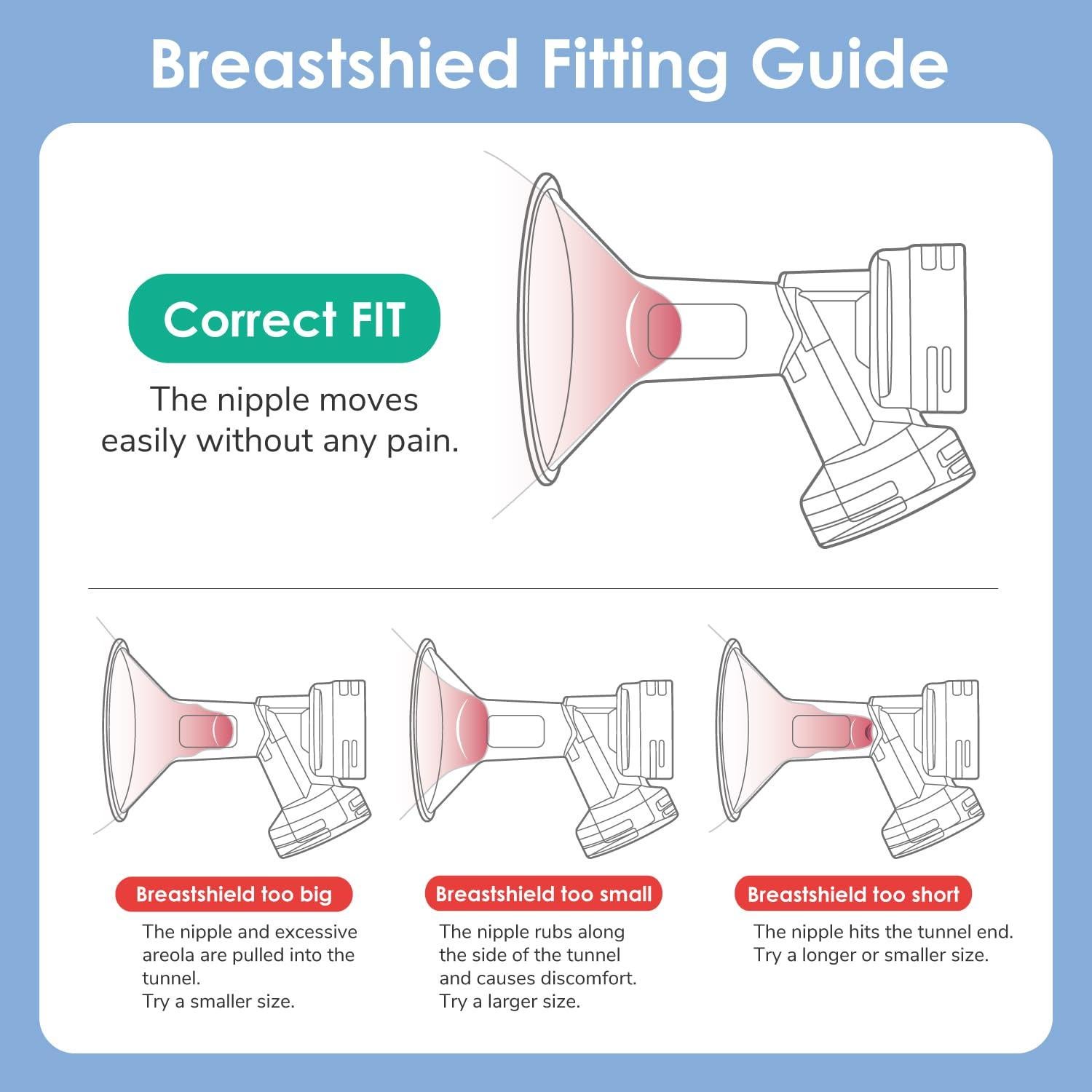 Breastshied Fitting Guide

Correct FIT

The nipple moves easily without any pain.

Breastshield too big

The nipple and excessive areola are pulled into the tunnel.
Try a smaller size.

Breastshield too small

The nipple rubs along the side of the tunnel and causes discomfort.
Try a larger size.

Breastshield too short

The nipple hits the tunnel end.
Try a longer or smaller size.