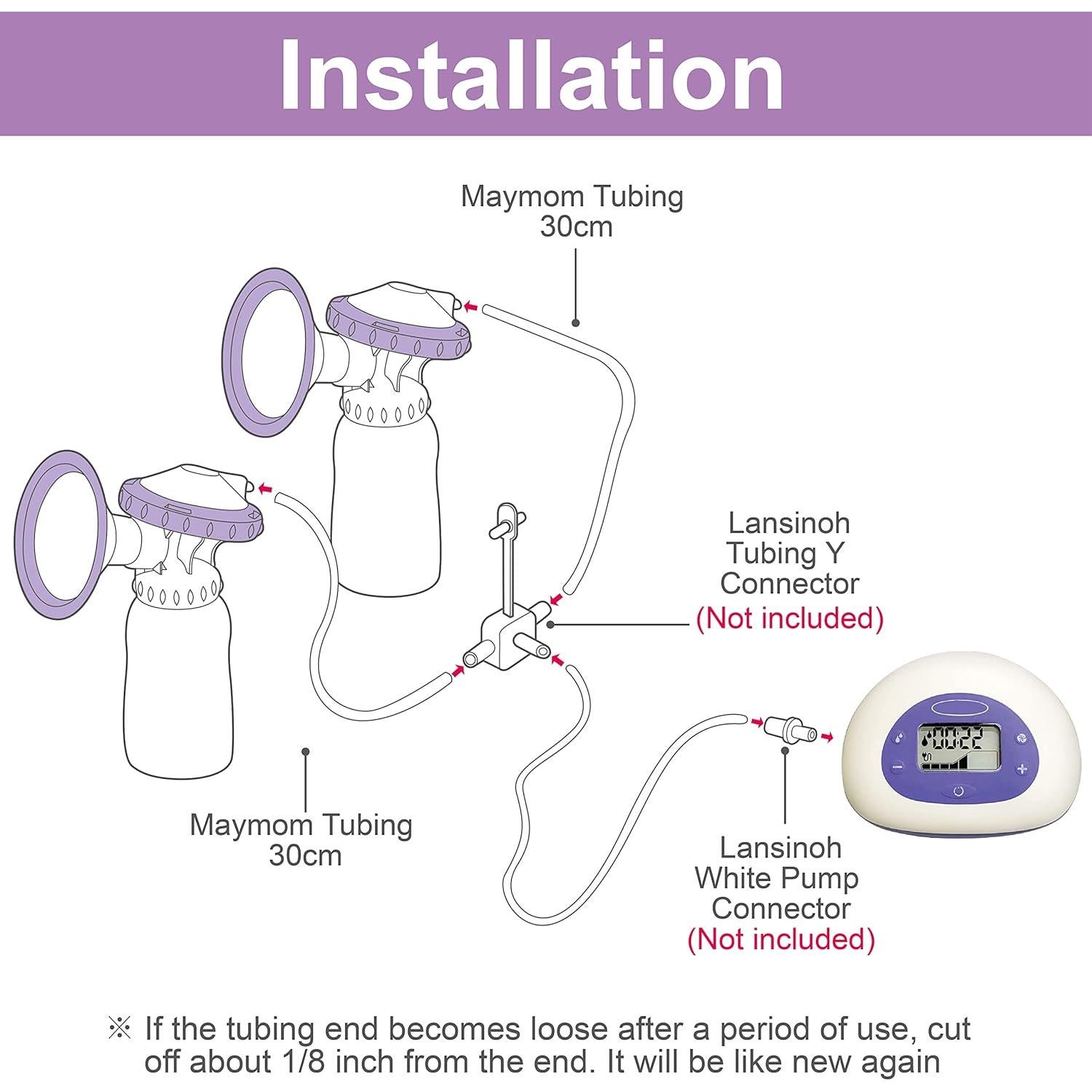 Installation

Maymom Tubing
30cm

Lansinoh
Tubing Y
Connector
(Not included)

00:22

Maymom Tubing
30cm

Lansinoh
White Pump
Connector
(Not included)

※ If the tubing end becomes loose after a period of use, cut off about 1/8 inch from the end. It will be like new again