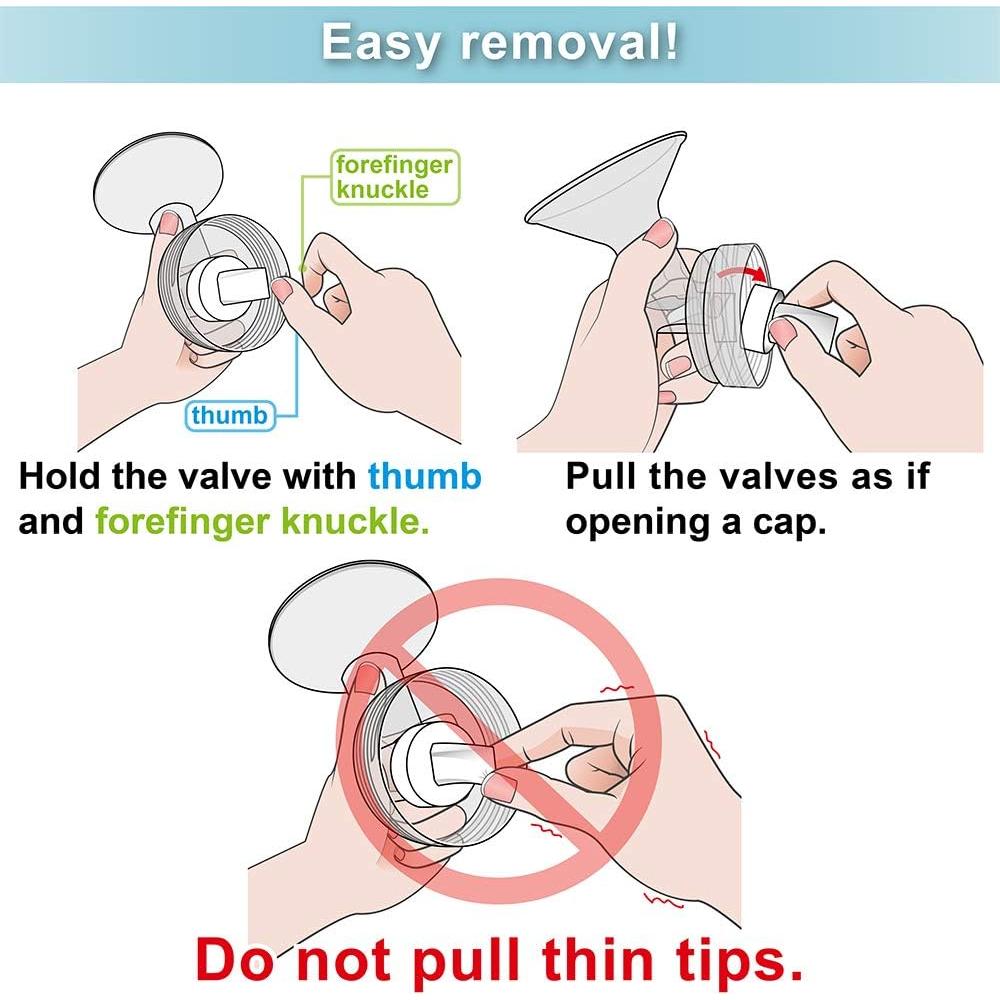 Easy removal!

forefinger knuckle

thumb

Hold the valve with thumb and forefinger knuckle.

Pull the valves as if opening a cap.

Do not pull thin tips.