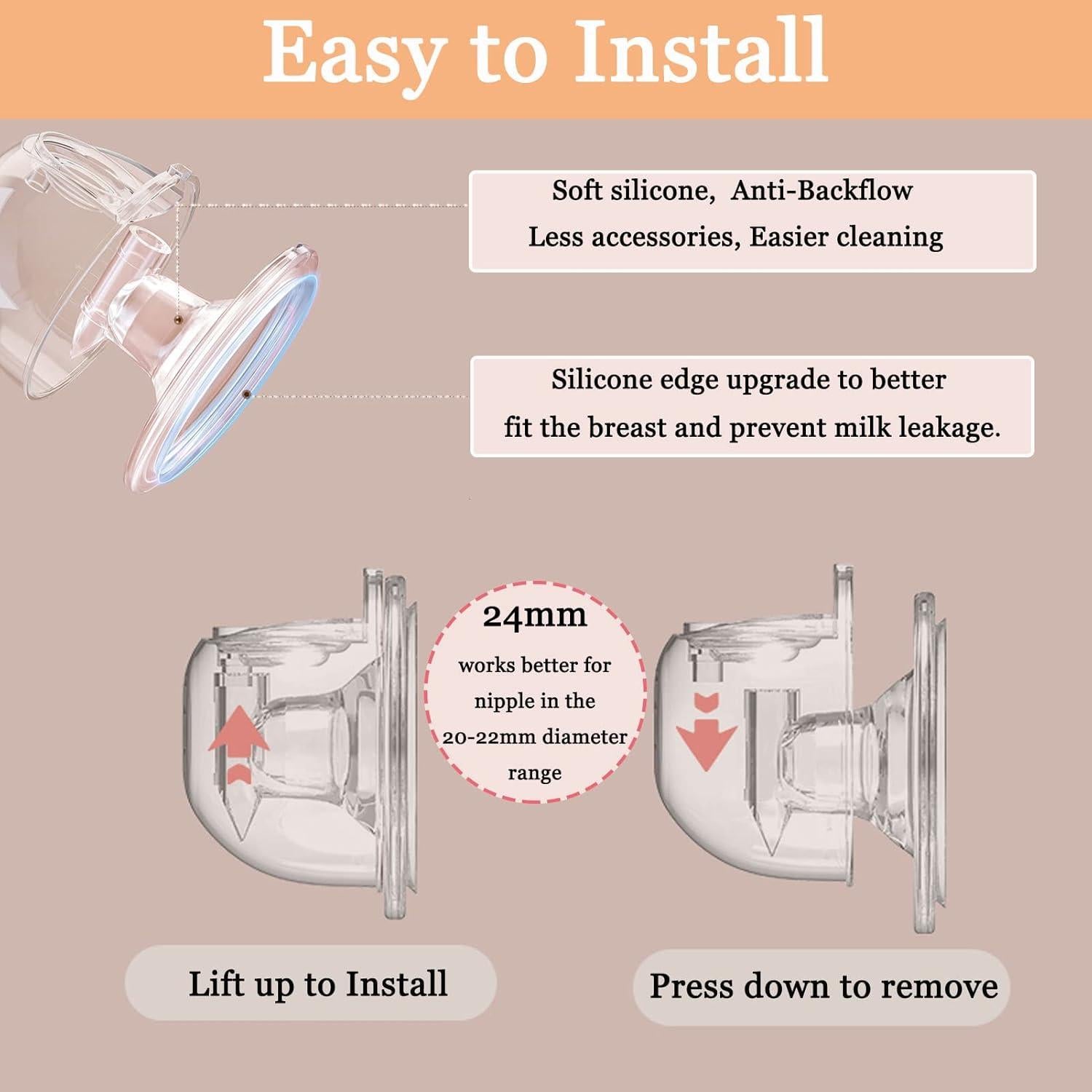 Easy to Install

Soft silicone, Anti-Backflow
Less accessories, Easier cleaning

Silicone edge upgrade to better fit the breast and prevent milk leakage.

24mm
works better for nipple in the 20-22mm diameter range

Lift up to Install

Press down to remove