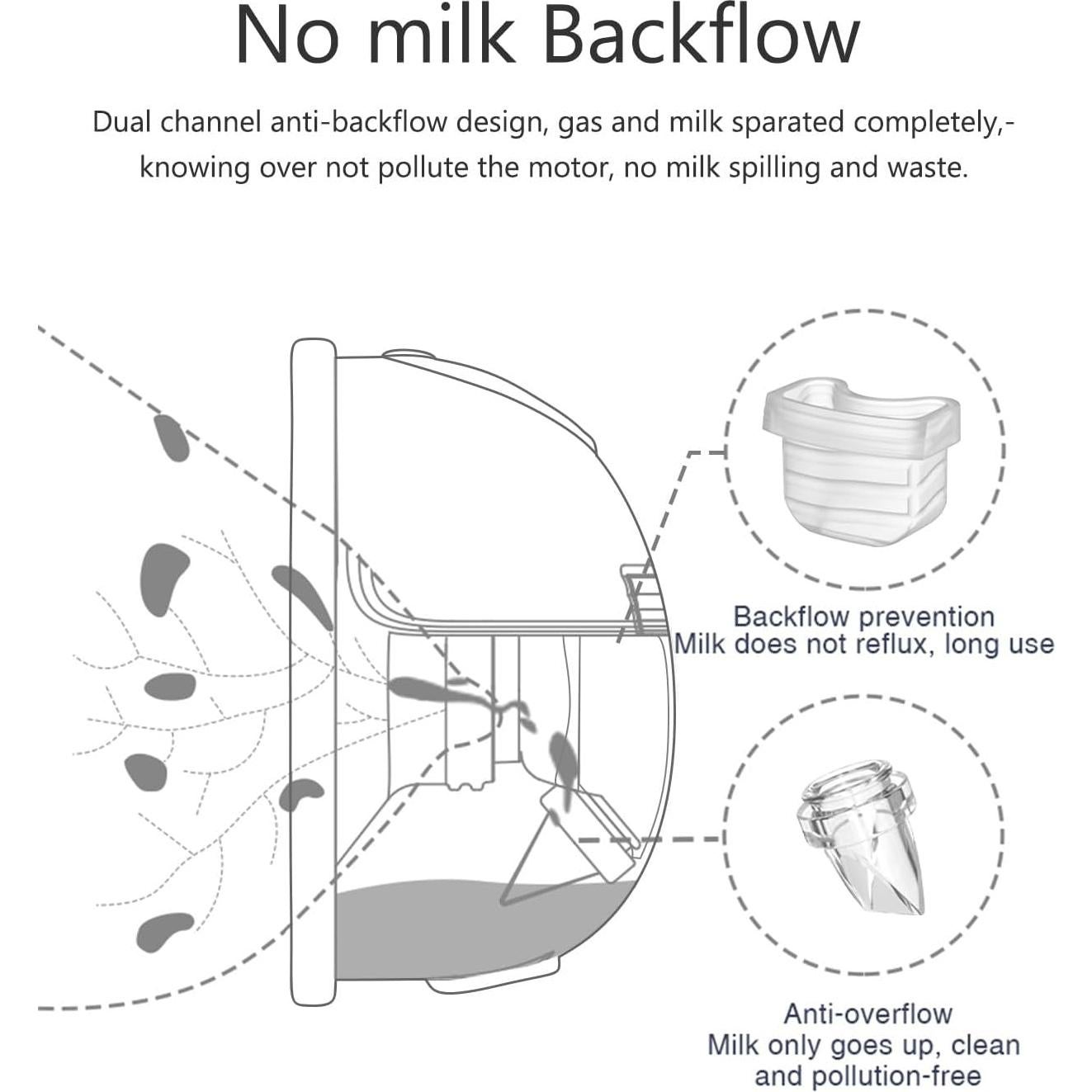 No milk Backflow

Dual channel anti-backflow design, gas and milk sparated completely,-knowing over not pollute the motor, no milk spilling and waste.

Backflow prevention
Milk does not reflux, long use

Anti-overflow
Milk only goes up, clean and pollution-free