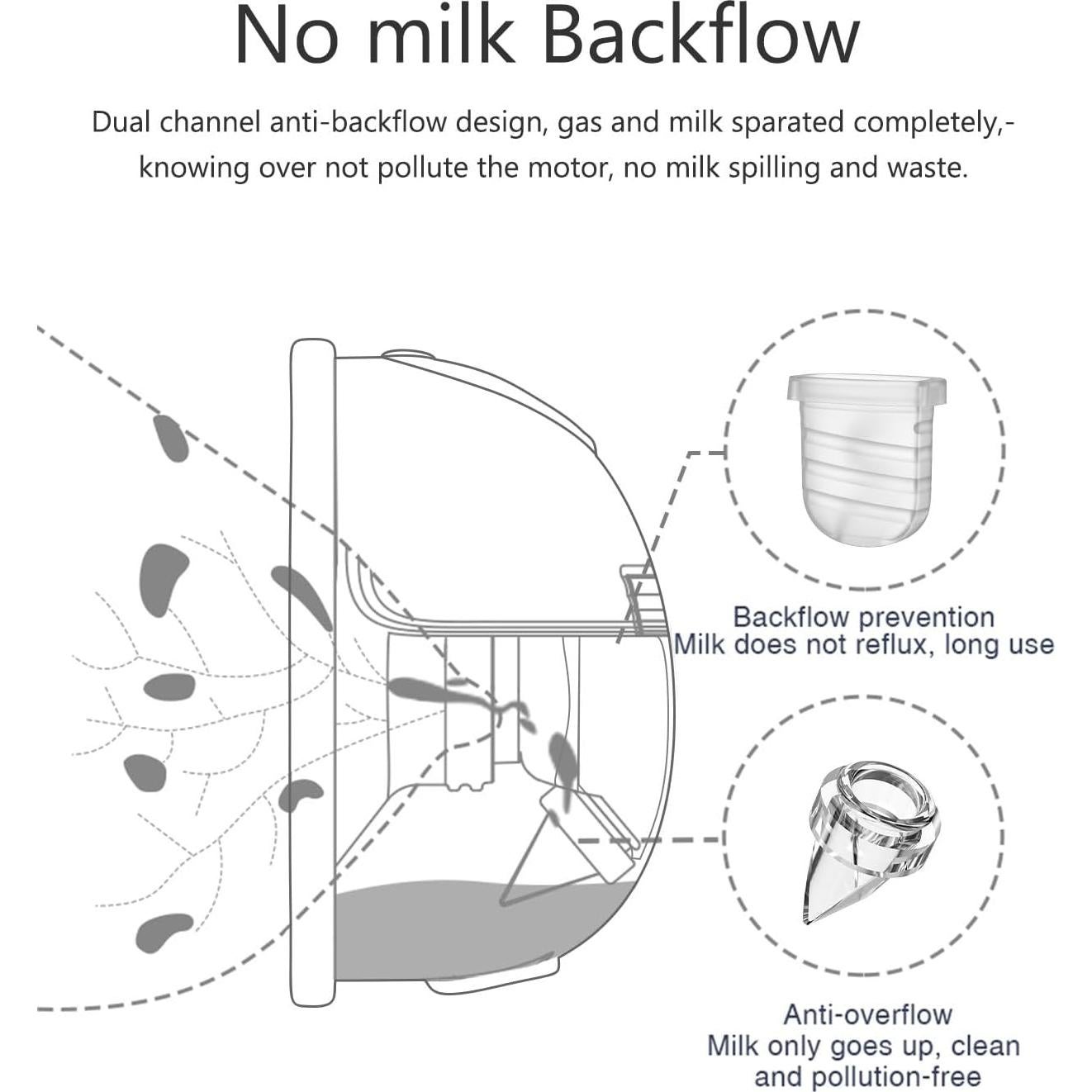 No milk Backflow

Dual channel anti-backflow design, gas and milk sparated completely,-knowing over not pollute the motor, no milk spilling and waste.

Backflow prevention
Milk does not reflux, long use

Anti-overflow
Milk only goes up, clean and pollution-free