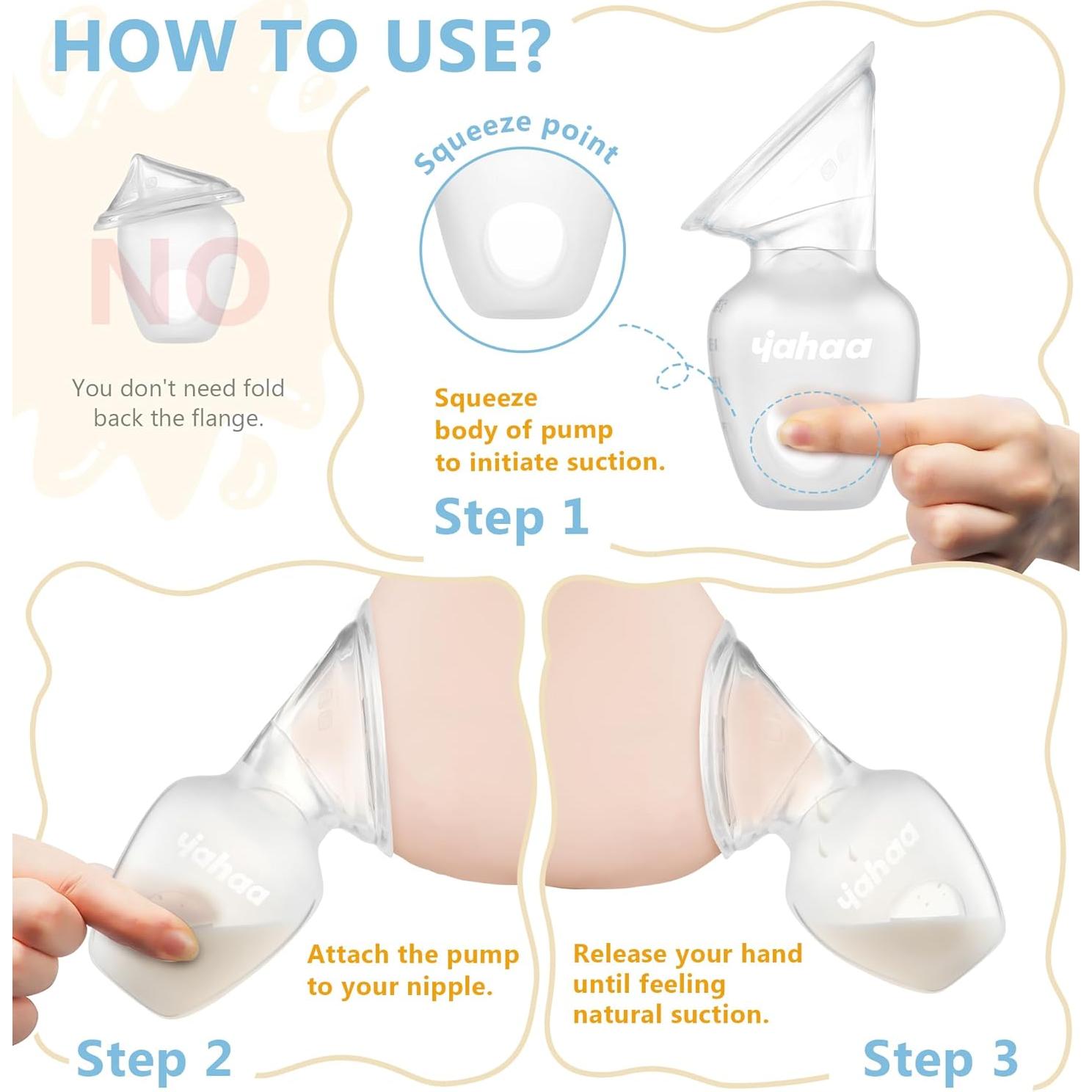 HOW TO USE?

NO

You don't need fold back the flange.

Squeeze point

yahaa

Squeeze body of pump to initiate suction.

Step 1

yahaa

Attach the pump to your nipple.

Step 2

yahaa

Release your hand until feeling natural suction.

Step 3