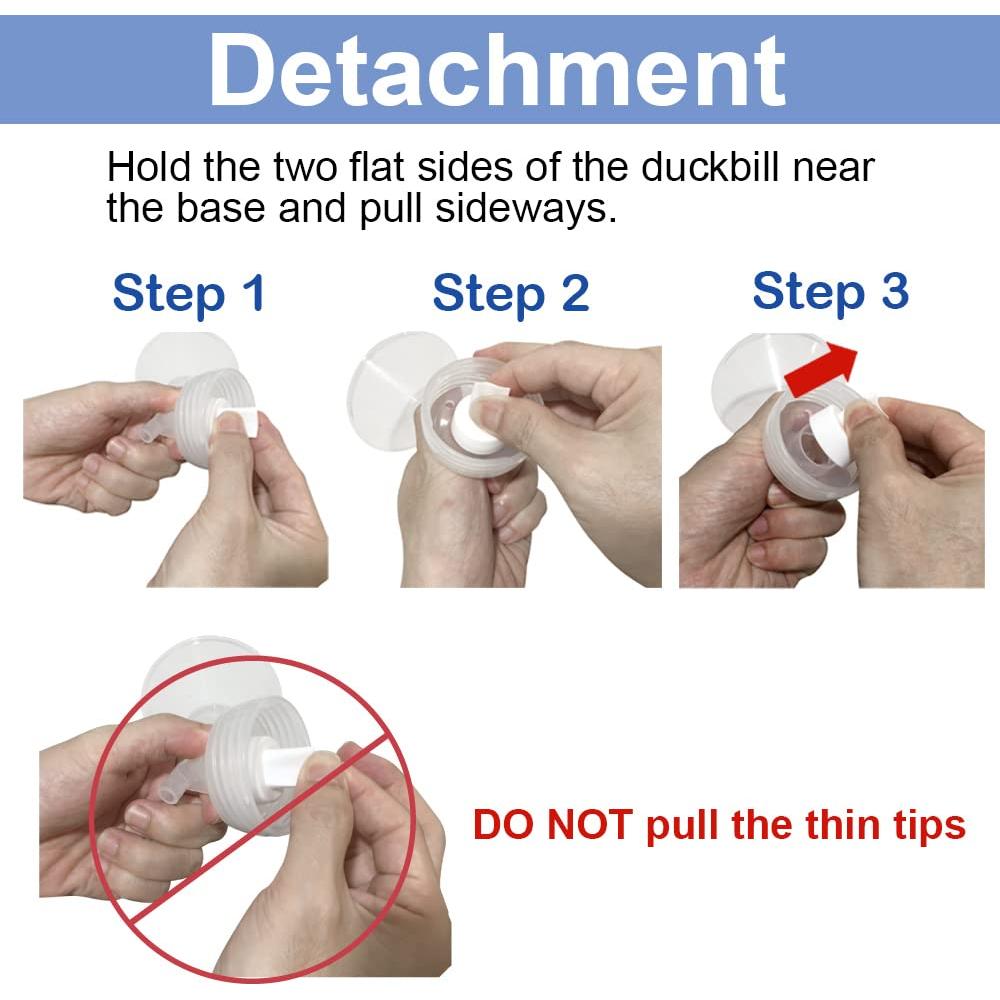 Detachment

Hold the two flat sides of the duckbill near the base and pull sideways.

Step 1

Step 2

Step 3

DO NOT pull the thin tips