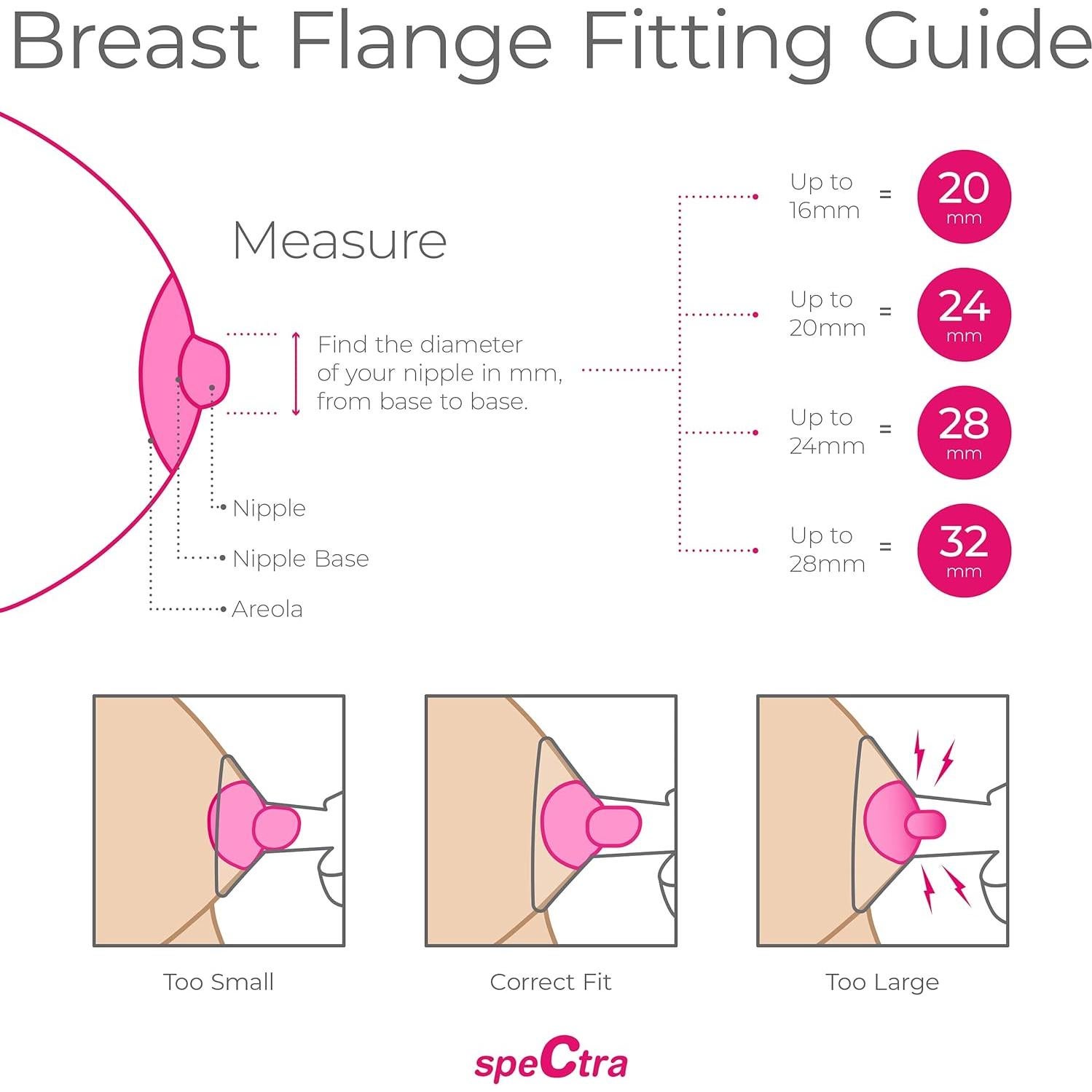 Breast Flange Fitting Guide

Measure

Find the diameter of your nipple in mm, from base to base.

Nipple

Nipple Base

Areola

Up to 16mm = 20 mm

Up to 20mm = 24 mm

Up to 24mm = 28 mm

Up to 28mm = 32 mm

Too Small

Correct Fit

Too Large

speCtra