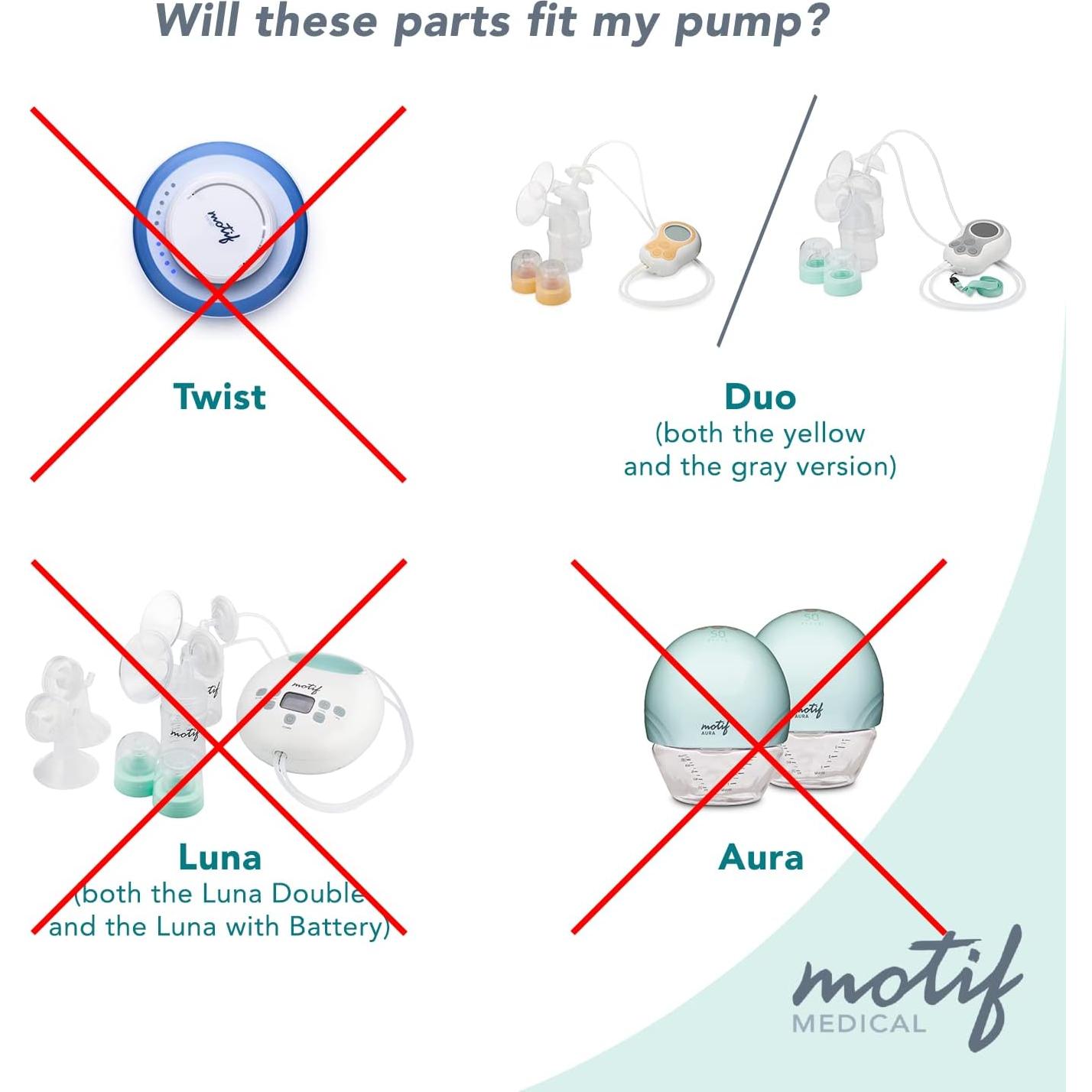 Will these parts fit my pump?

motif

Twist

Duo
(both the yellow and the gray version)

motif

motif

Luna
(both the Luna Double and the Luna with Battery)

motif AURA

motif AURA

Aura

motif
MEDICAL