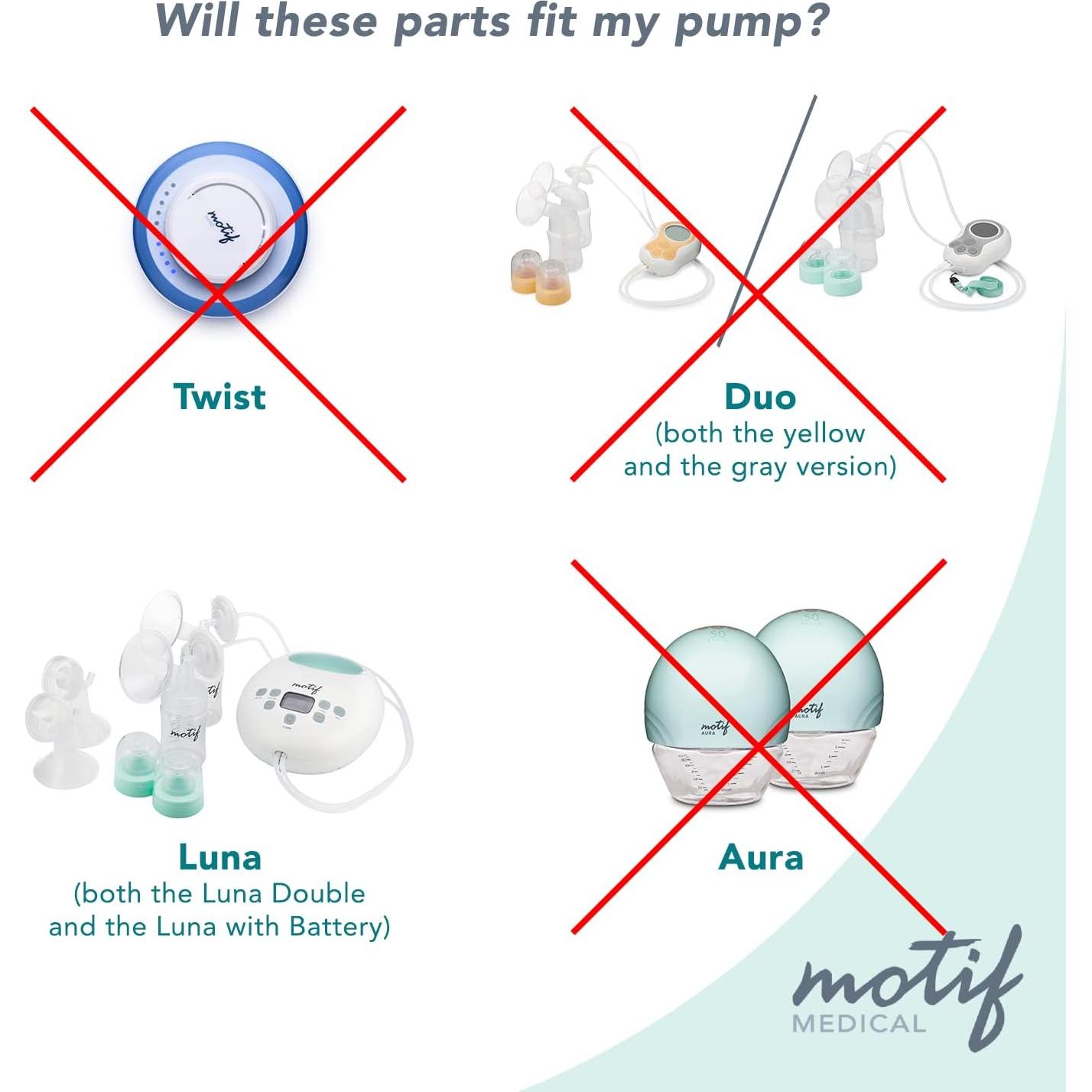 Will these parts fit my pump?

motif

Twist

Duo
(both the yellow and the gray version)

motif

motif

motif

Luna
(both the Luna Double and the Luna with Battery)

motif AURA

motif AURA

Aura

motif
MEDICAL