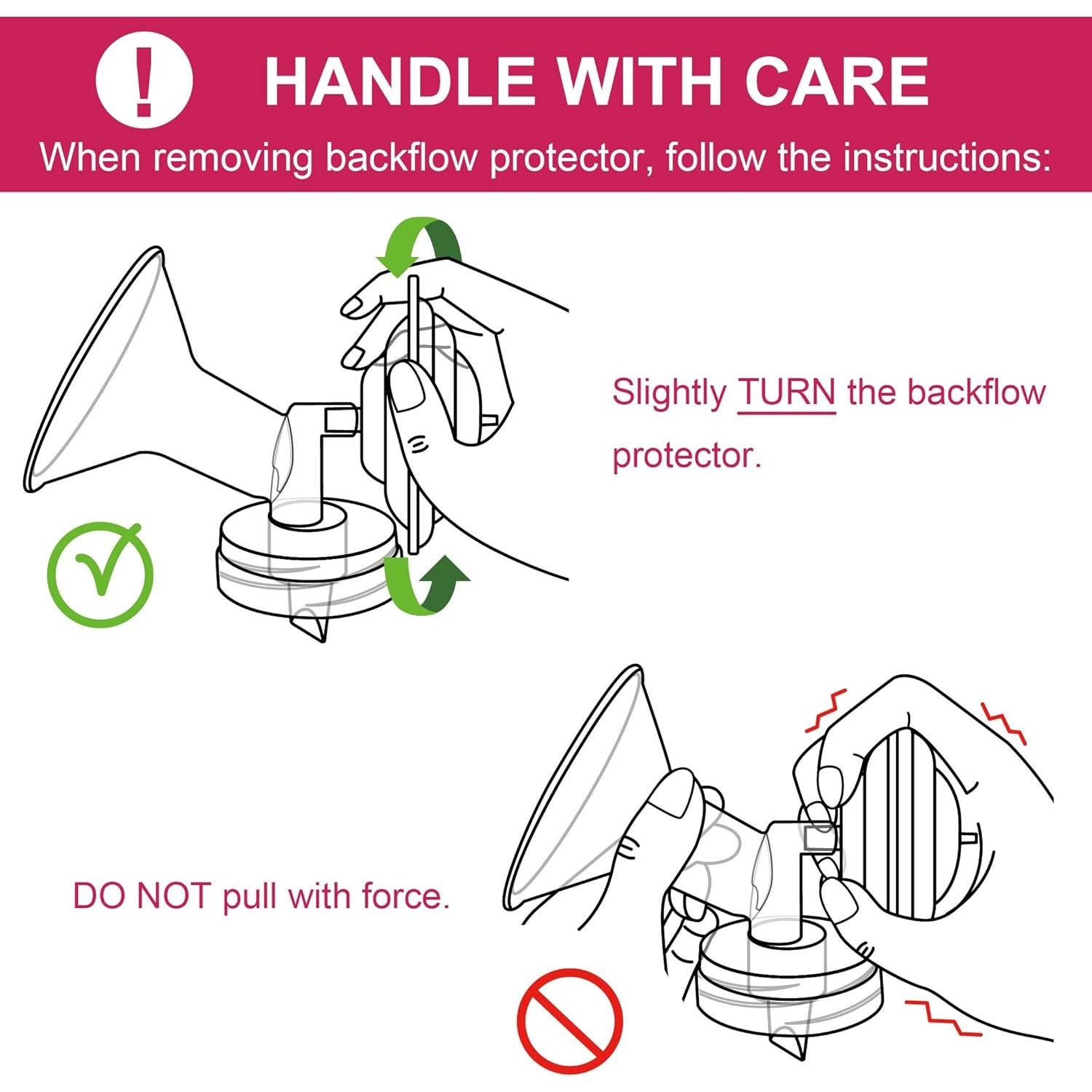 ! HANDLE WITH CARE

When removing backflow protector, follow the instructions:

Slightly TURN the backflow protector.

DO NOT pull with force.