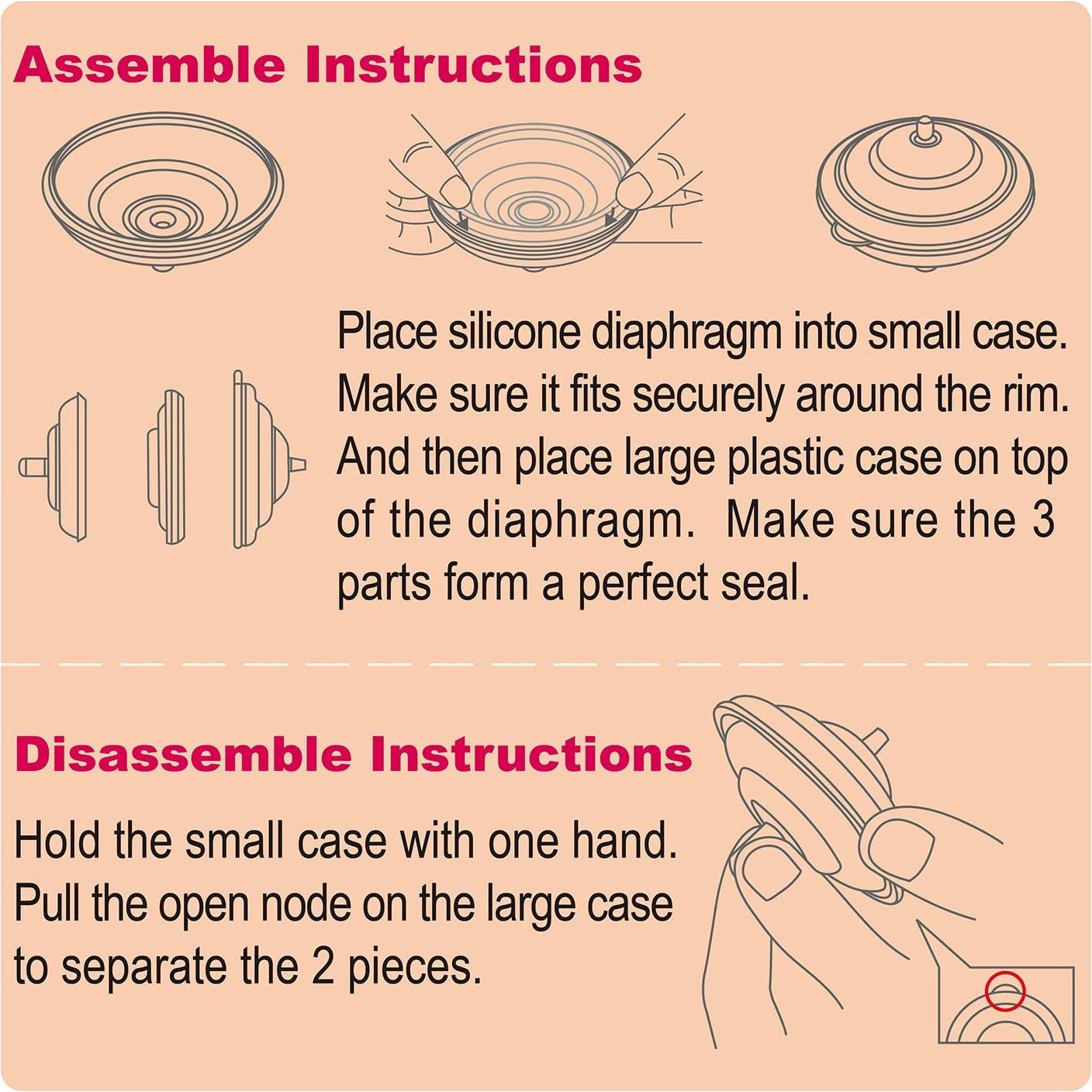 Assemble Instructions

Place silicone diaphragm into small case. Make sure it fits securely around the rim. And then place large plastic case on top of the diaphragm. Make sure the 3 parts form a perfect seal.

Disassemble Instructions

Hold the small case with one hand. Pull the open node on the large case to separate the 2 pieces.