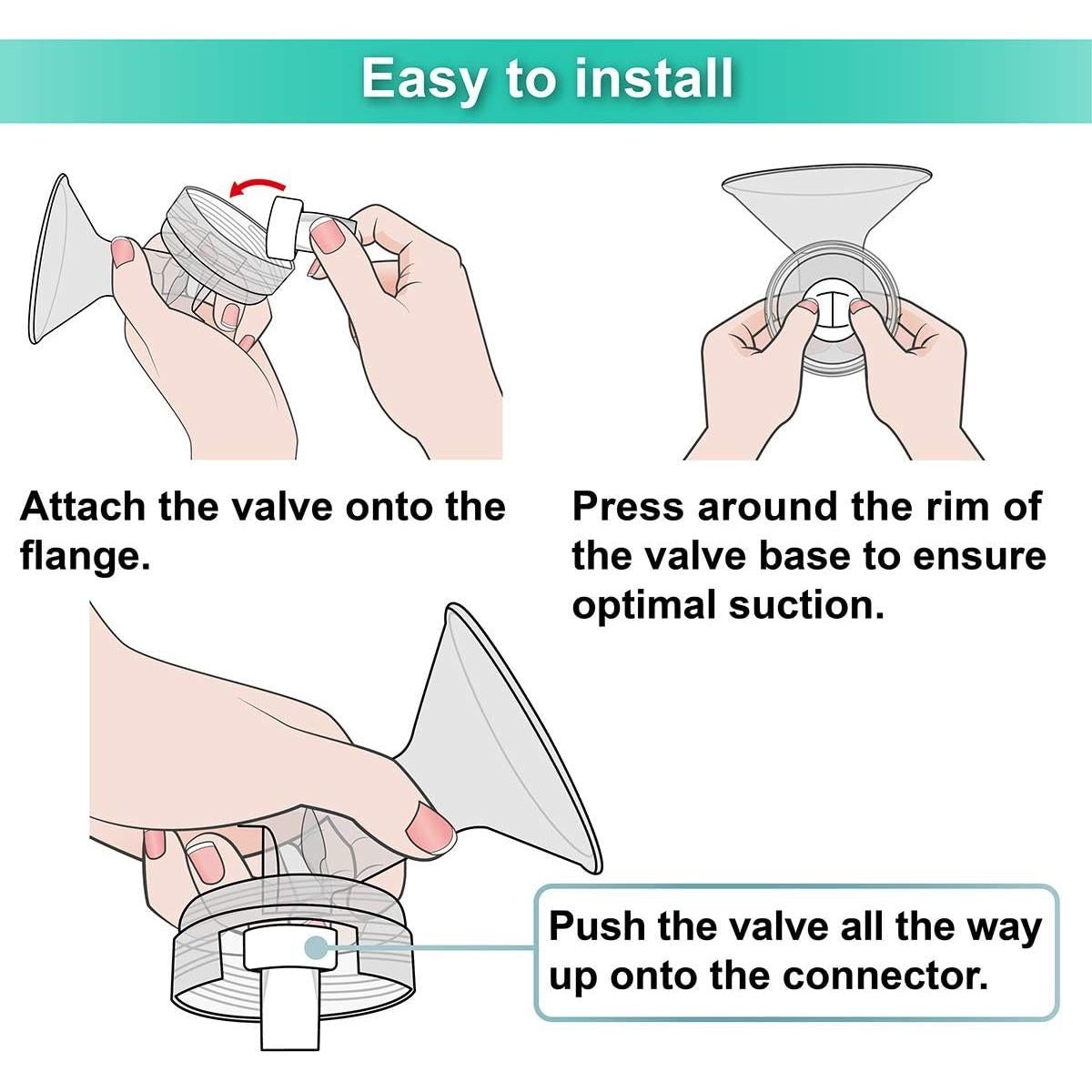 Easy to install

Attach the valve onto the flange.

Press around the rim of the valve base to ensure optimal suction.

Push the valve all the way up onto the connector.