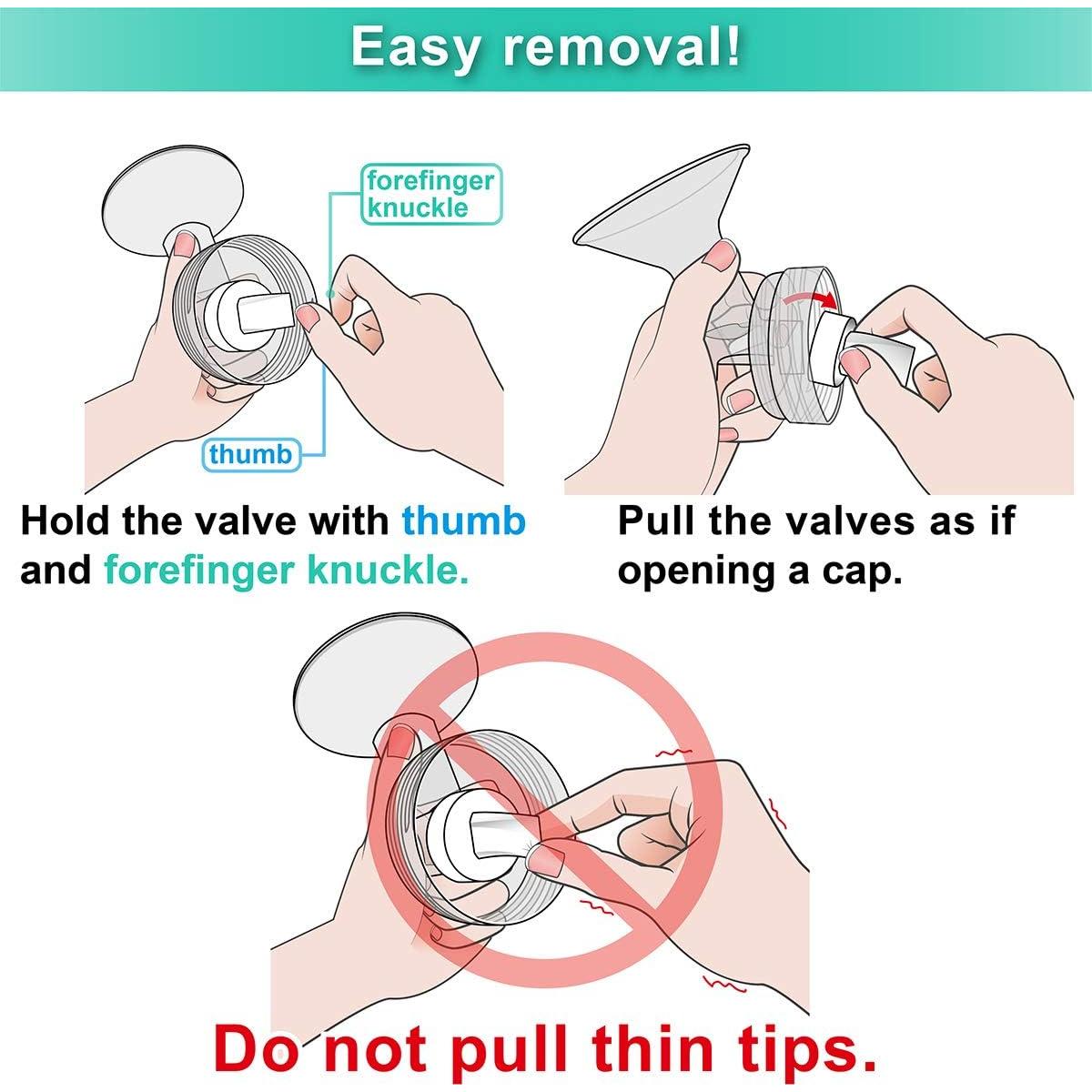 Easy removal!

forefinger knuckle

thumb

Hold the valve with thumb and forefinger knuckle.

Pull the valves as if opening a cap.

Do not pull thin tips.