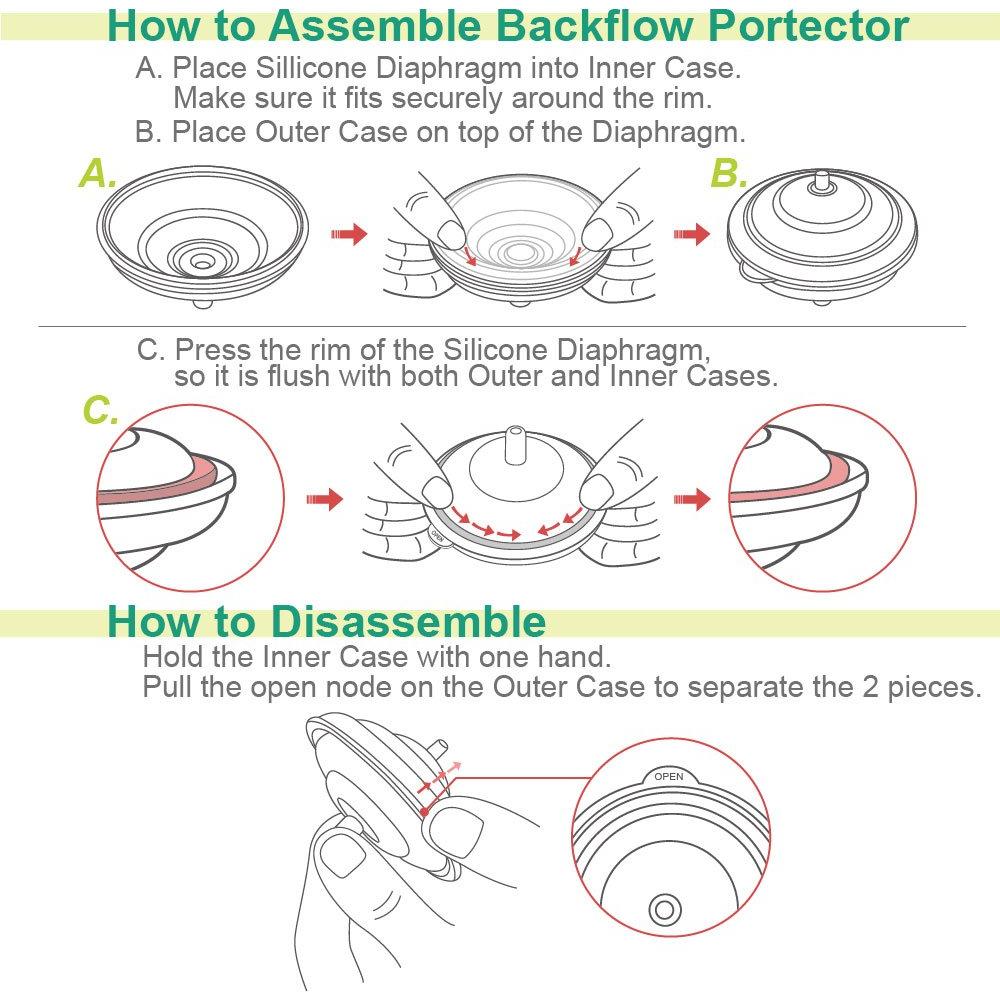 How to Assemble Backflow Portector

A. Place Sillicone Diaphragm into Inner Case. Make sure it fits securely around the rim.
B. Place Outer Case on top of the Diaphragm.

A.

B.

C. Press the rim of the Silicone Diaphragm, so it is flush with both Outer and Inner Cases.

C.

OPEN

How to Disassemble

Hold the Inner Case with one hand.
Pull the open node on the Outer Case to separate the 2 pieces.

OPEN