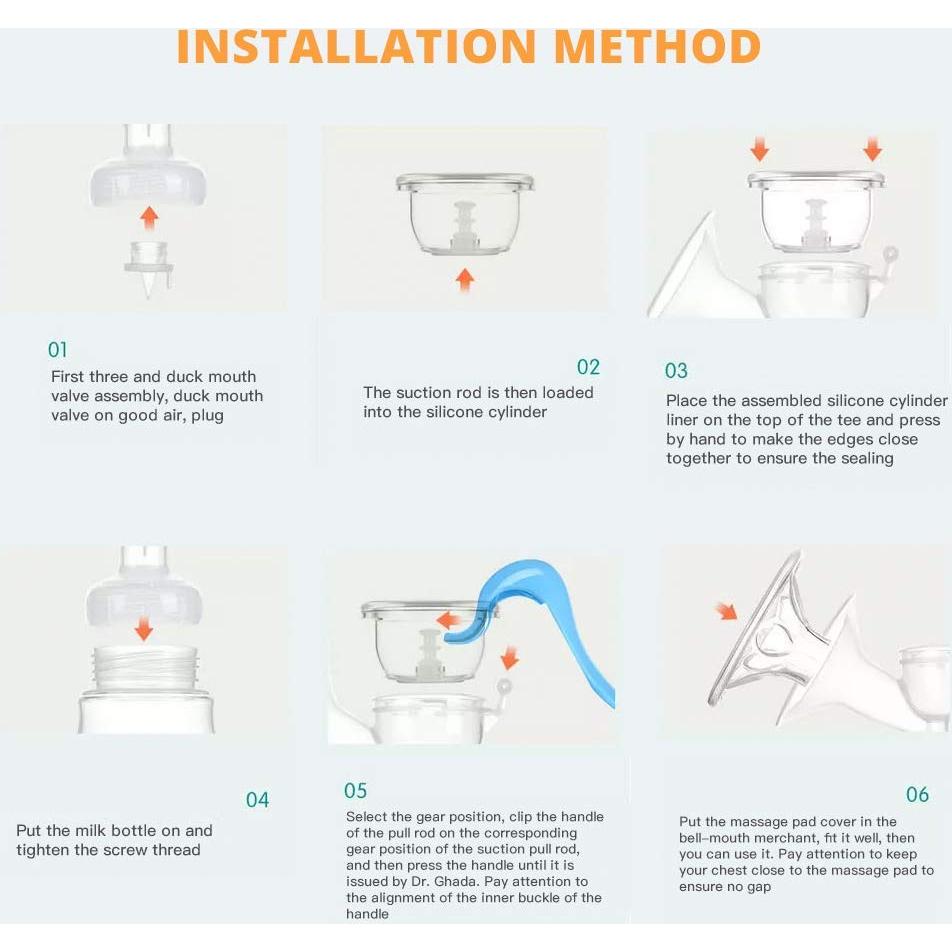 INSTALLATION METHOD

01
First three and duck mouth valve assembly, duck mouth valve on good air, plug

02
The suction rod is then loaded into the silicone cylinder

03
Place the assembled silicone cylinder liner on the top of the tee and press by hand to make the edges close together to ensure the sealing

04
Put the milk bottle on and tighten the screw thread

05
Select the gear position, clip the handle of the pull rod on the corresponding gear position of the suction pull rod, and then press the handle until it is issued by Dr. Ghada. Pay attention to the alignment of the inner buckle of the handle

06
Put the massage pad cover in the bell-mouth merchant, fit it well, then you can use it. Pay attention to keep your chest close to the massage pad to ensure no gap