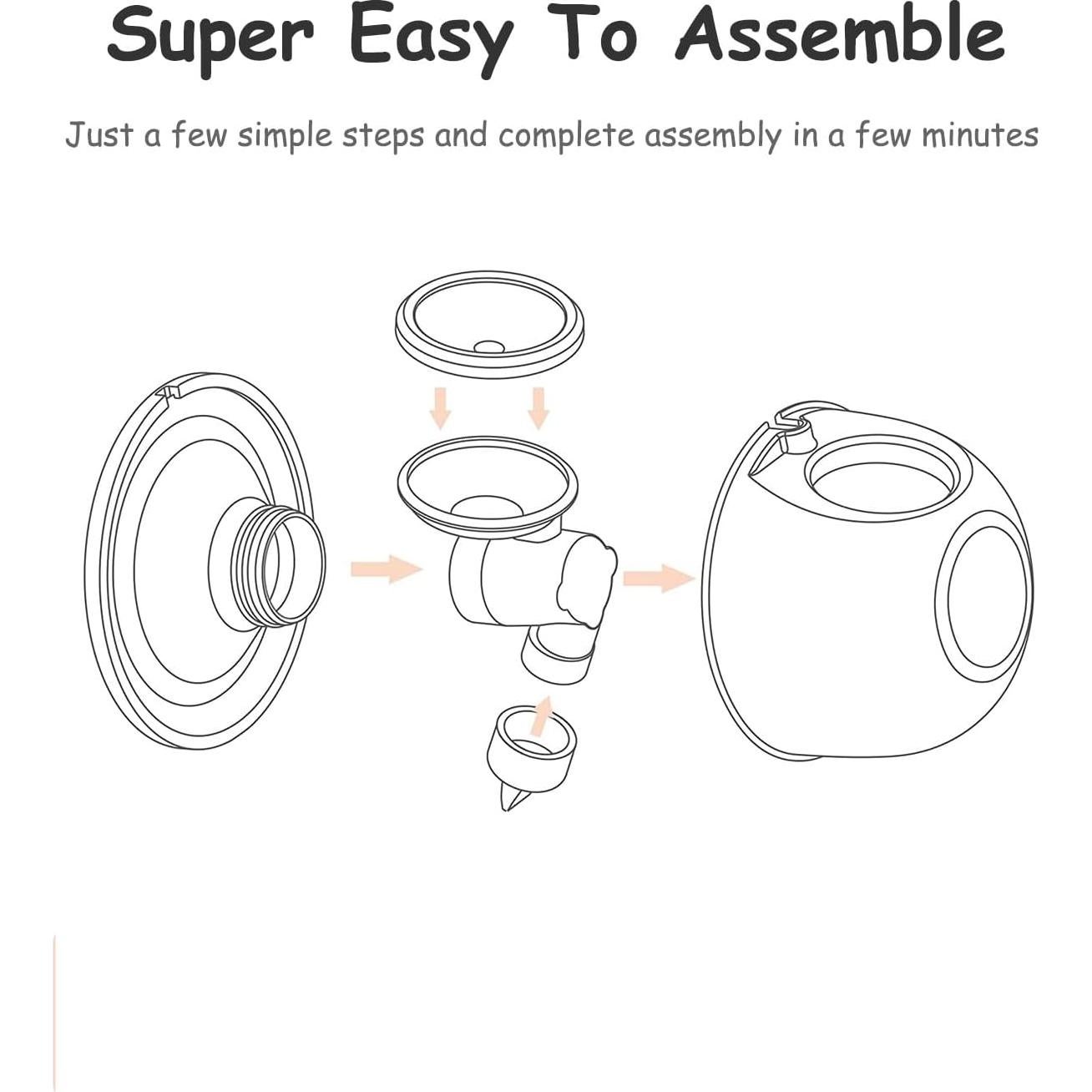 Super Easy To Assemble

Just a few simple steps and complete assembly in a few minutes