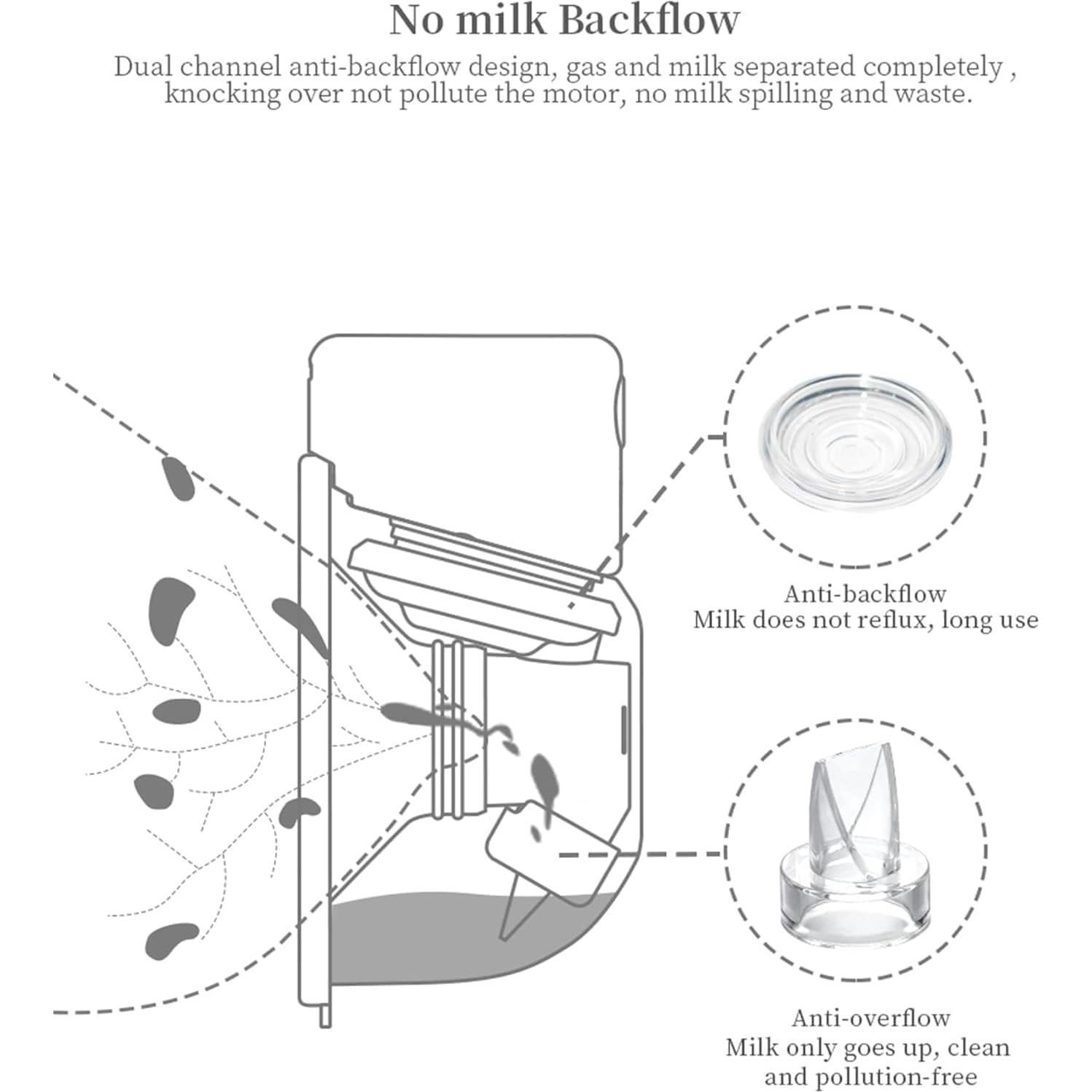 No milk Backflow

Dual channel anti-backflow design, gas and milk separated completely , knocking over not pollute the motor, no milk spilling and waste.

Anti-backflow
Milk does not reflux, long use

Anti-overflow
Milk only goes up, clean and pollution-free