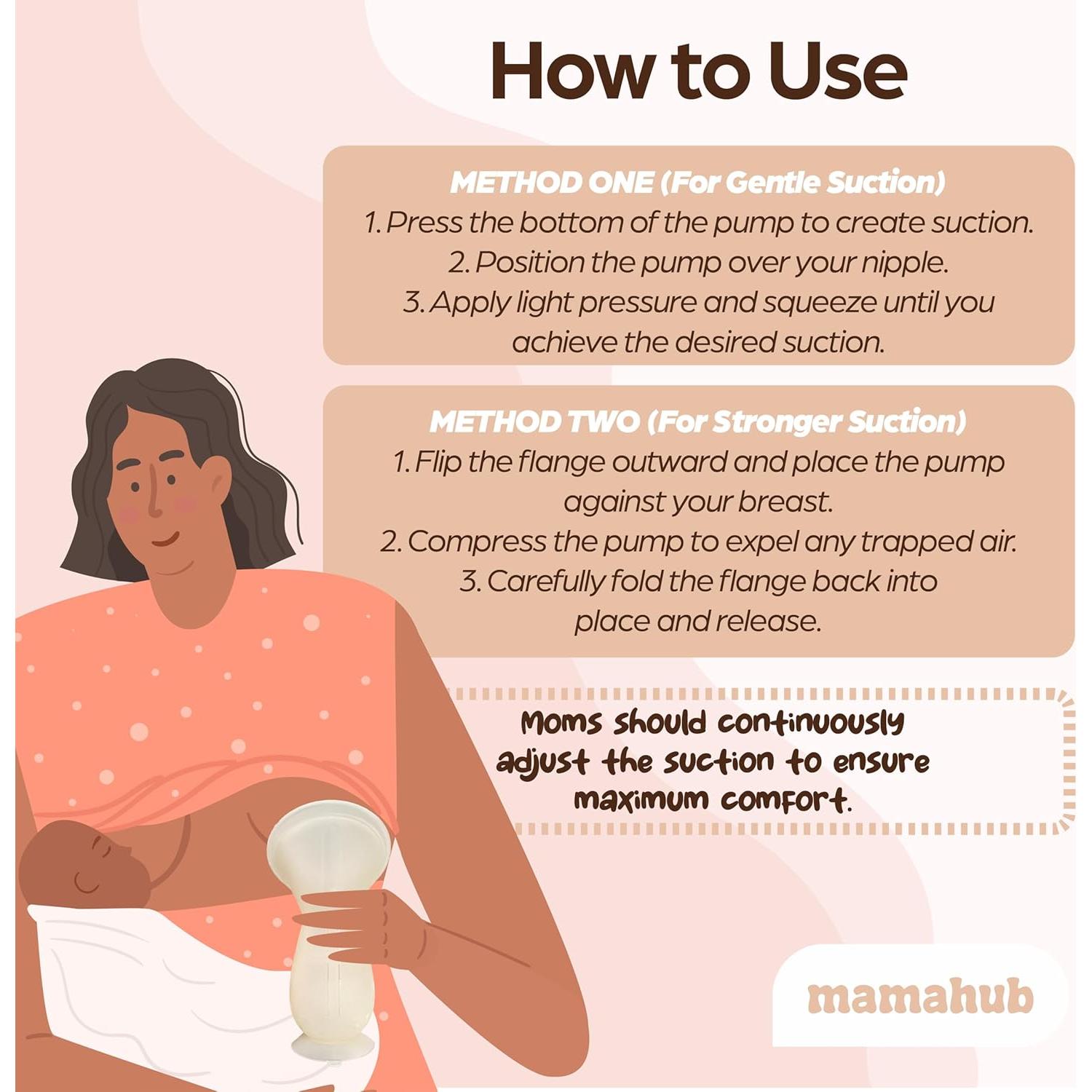 How to Use

METHOD ONE (For Gentle Suction)
1. Press the bottom of the pump to create suction.
2. Position the pump over your nipple.
3. Apply light pressure and squeeze until you achieve the desired suction.

METHOD TWO (For Stronger Suction)
1. Flip the flange outward and place the pump against your breast.
2. Compress the pump to expel any trapped air.
3. Carefully fold the flange back into place and release.

Moms should continuously adjust the suction to ensure maximum comfort.

mamahub