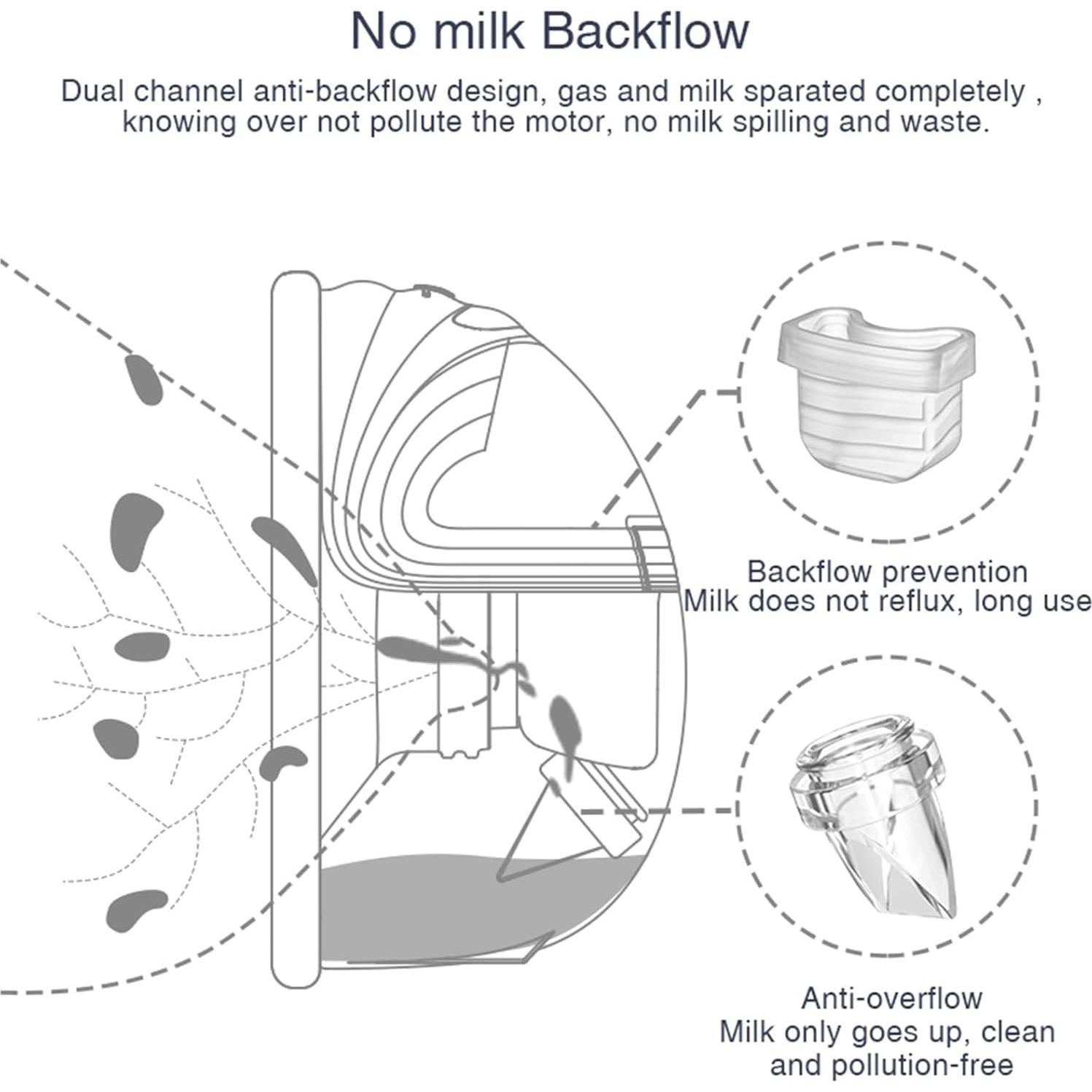 No milk Backflow

Dual channel anti-backflow design, gas and milk sparated completely , knowing over not pollute the motor, no milk spilling and waste.

Backflow prevention
Milk does not reflux, long use

Anti-overflow
Milk only goes up, clean and pollution-free