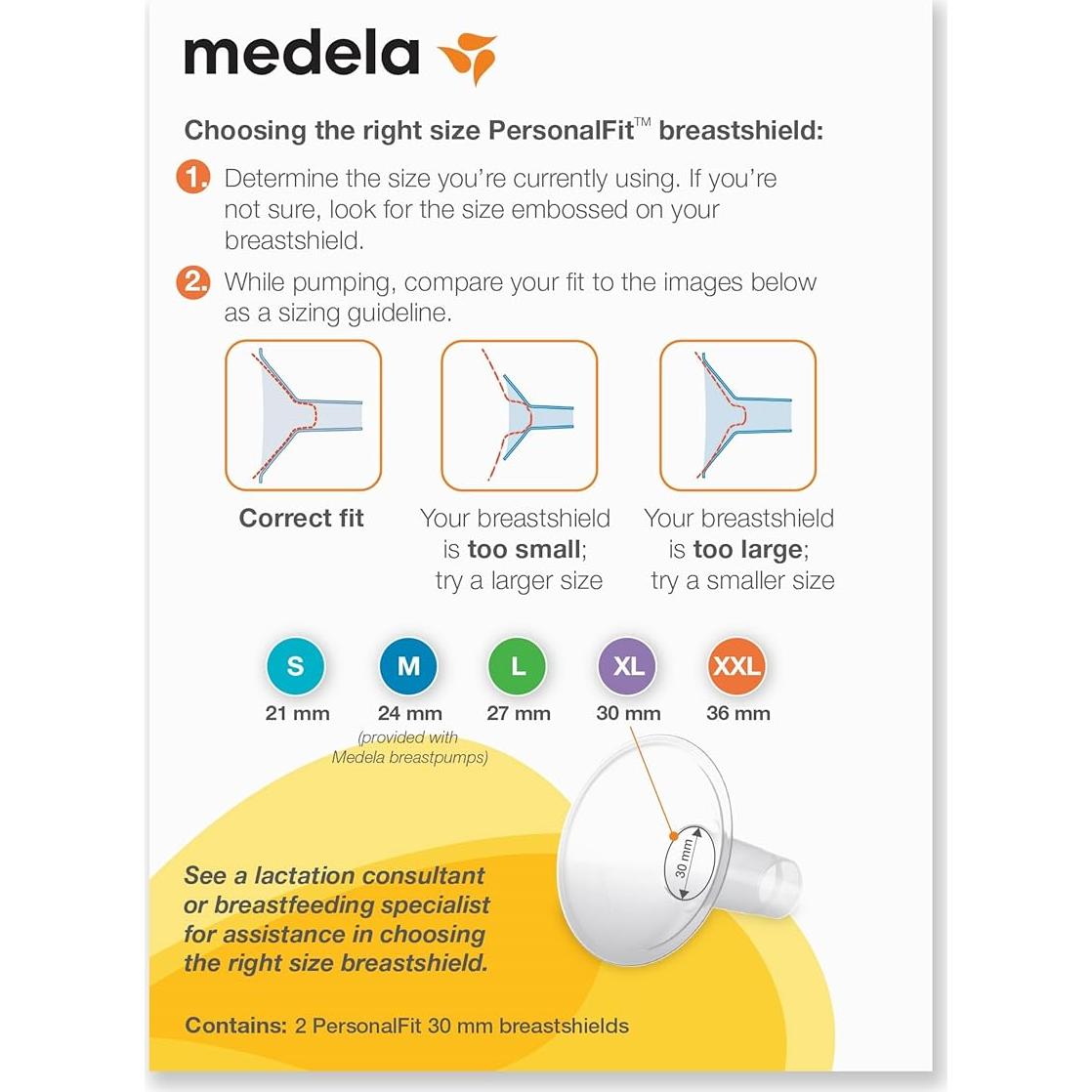 medela

Choosing the right size PersonalFit™ breastshield:

1. Determine the size you're currently using. If you're not sure, look for the size embossed on your breastshield.

2. While pumping, compare your fit to the images below as a sizing guideline.

Correct fit

Your breastshield is too small; try a larger size

Your breastshield is too large; try a smaller size

S 21 mm

M 24 mm (provided with Medela breastpumps)

L 27 mm

XL 30 mm

XXL 36 mm

30 mm

See a lactation consultant or breastfeeding specialist for assistance in choosing the right size breastshield.

Contains: 2 PersonalFit 30 mm breastshields