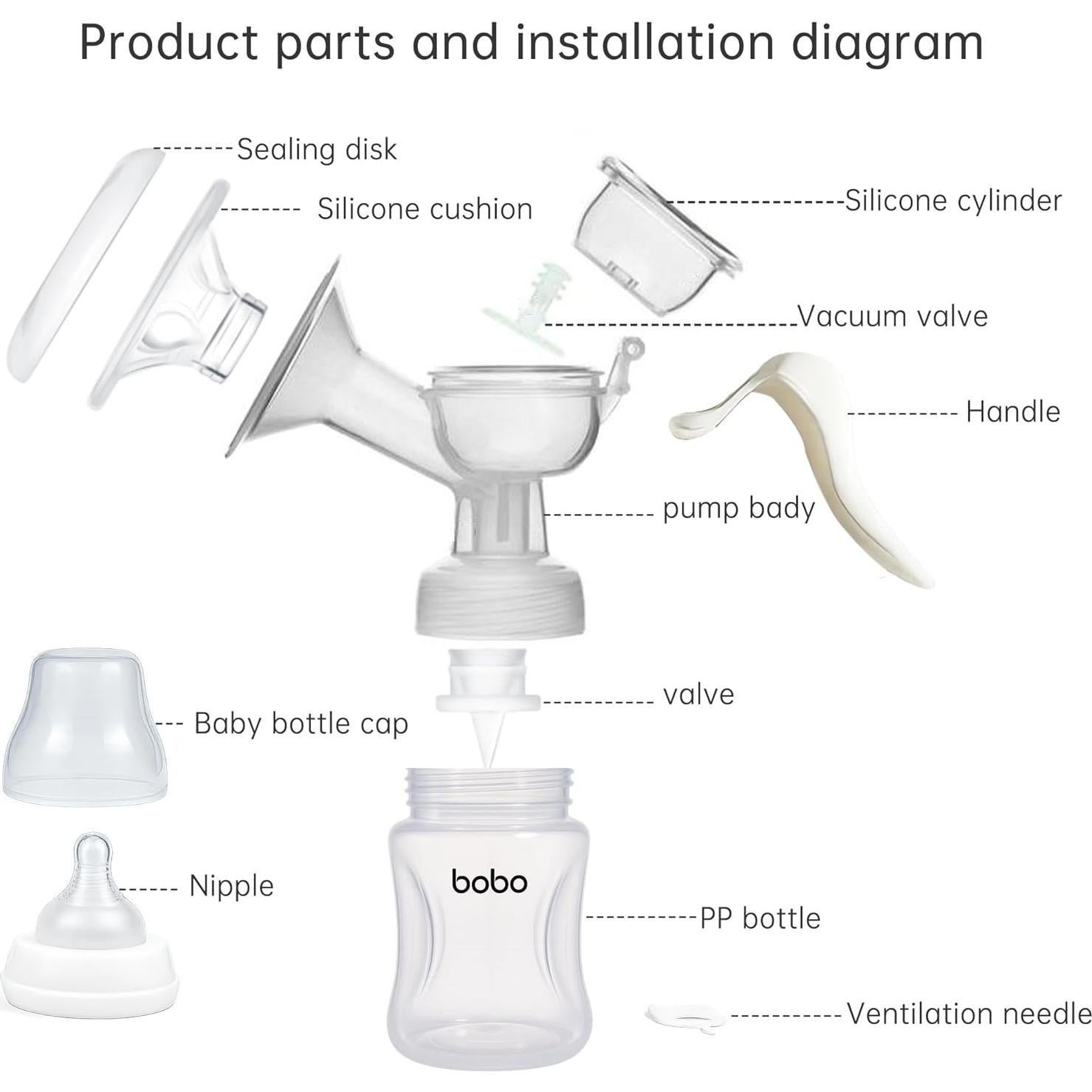 Product parts and installation diagram

Sealing disk

Silicone cushion

Silicone cylinder

Vacuum valve

Handle

pump bady

valve

Baby bottle cap

Nipple

bobo

PP bottle

Ventilation needle