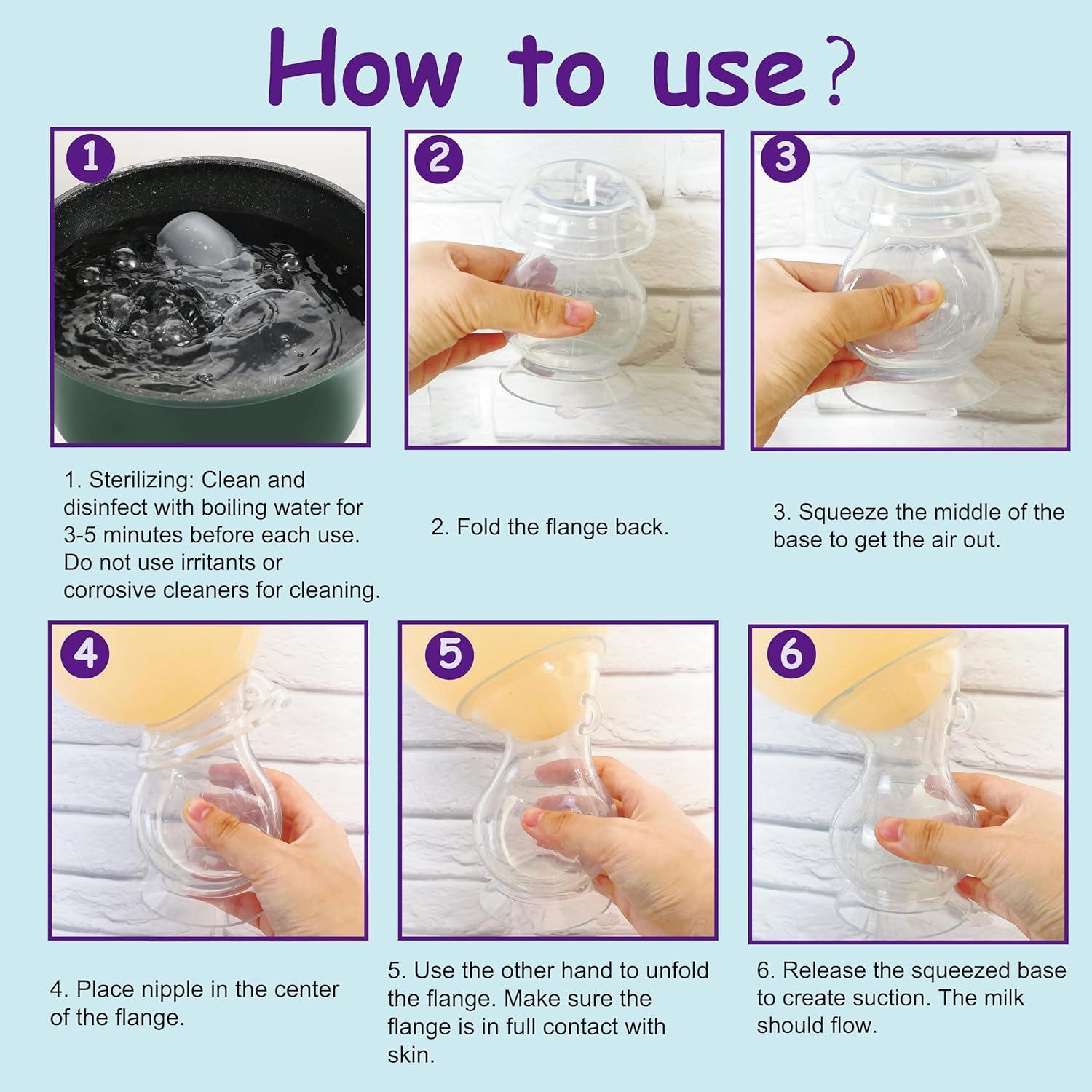 How to use?

1

2

3

1. Sterilizing: Clean and disinfect with boiling water for 3-5 minutes before each use. Do not use irritants or corrosive cleaners for cleaning.

2. Fold the flange back.

3. Squeeze the middle of the base to get the air out.

4

5

6

4. Place nipple in the center of the flange.

5. Use the other hand to unfold the flange. Make sure the flange is in full contact with skin.

6. Release the squeezed base to create suction. The milk should flow.