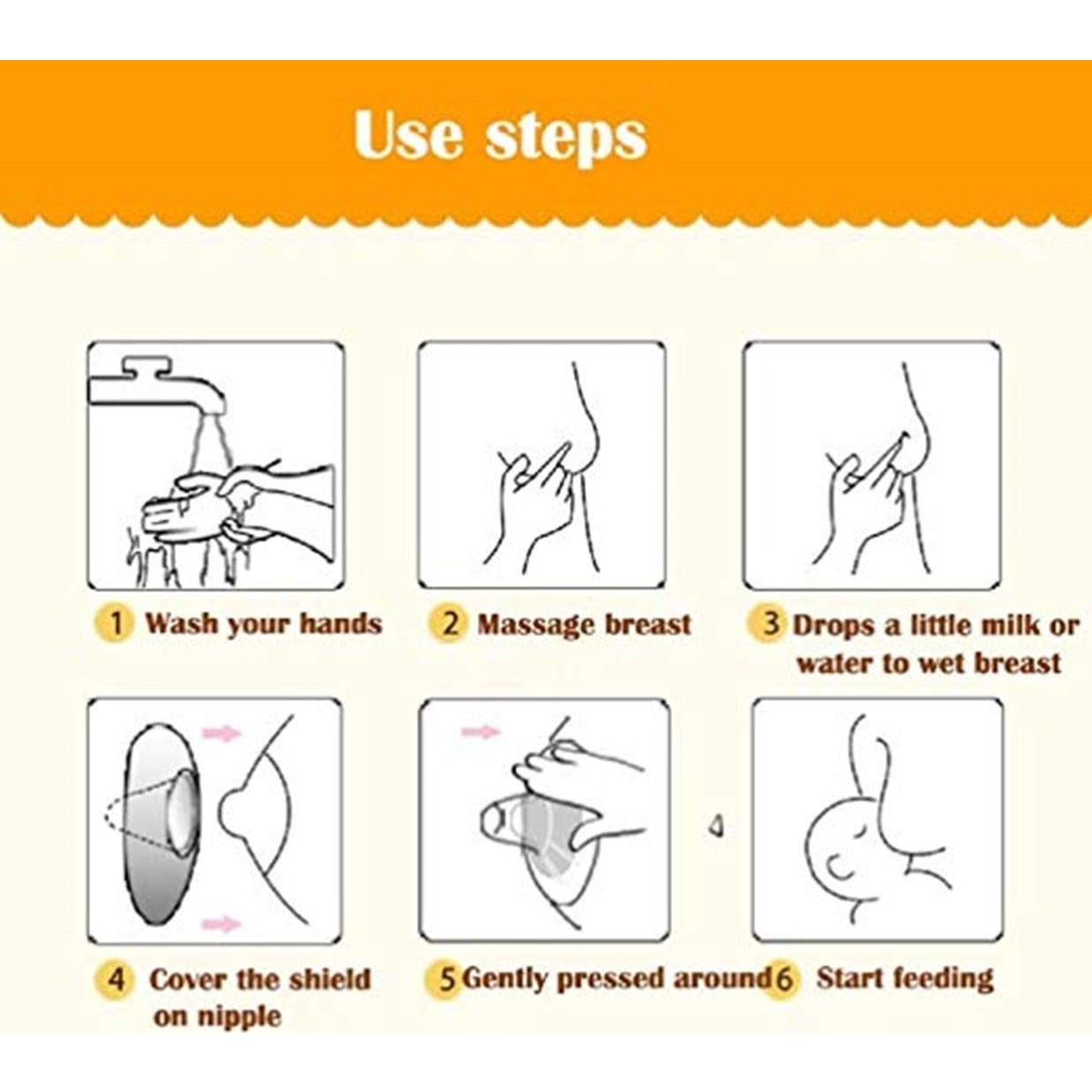 Use steps

1 Wash your hands

2 Massage breast

3 Drops a little milk or water to wet breast

4 Cover the shield on nipple

5 Gently pressed around

6 Start feeding