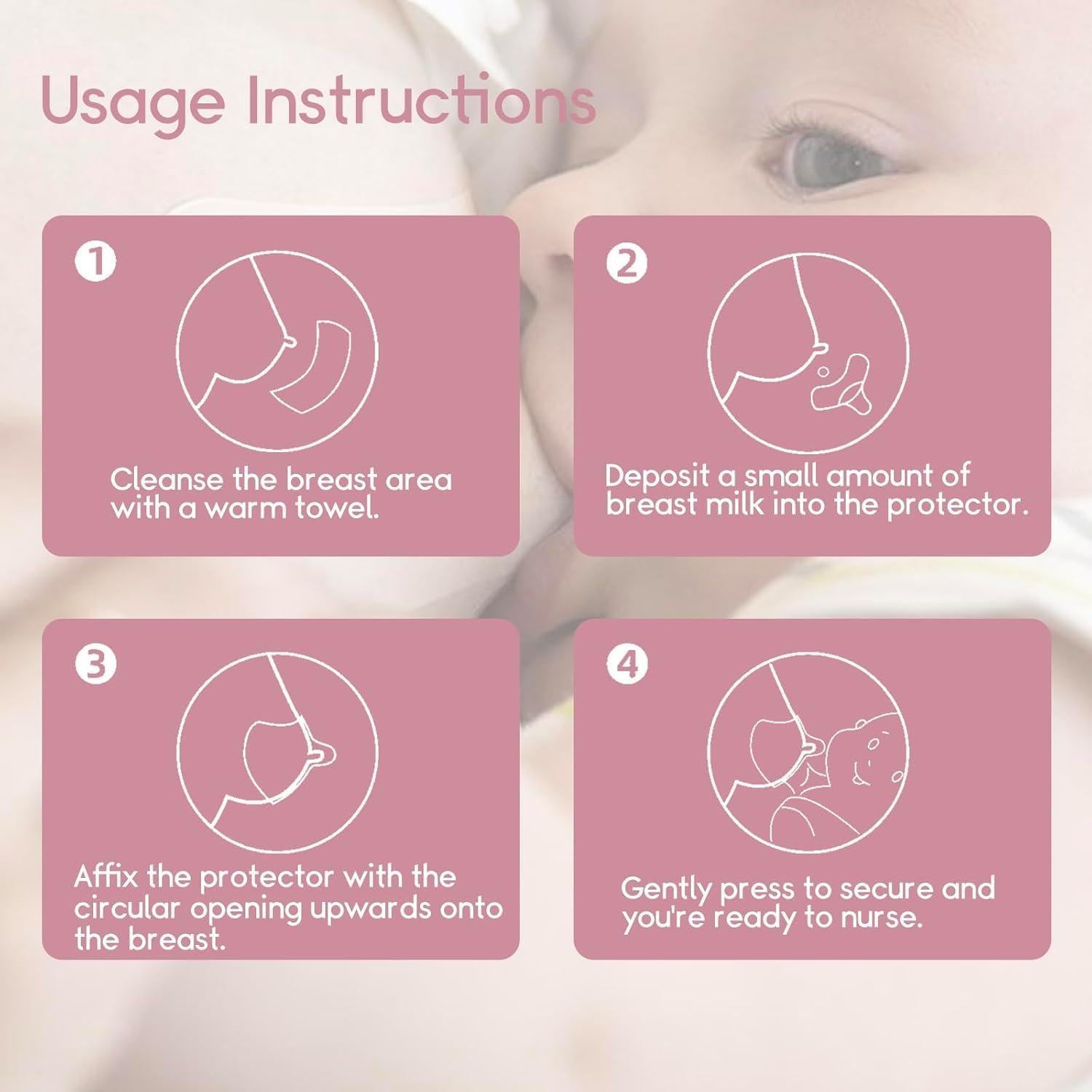 Usage Instructions

1

Cleanse the breast area with a warm towel.

2

Deposit a small amount of breast milk into the protector.

3

Affix the protector with the circular opening upwards onto the breast.

4

Gently press to secure and you're ready to nurse.