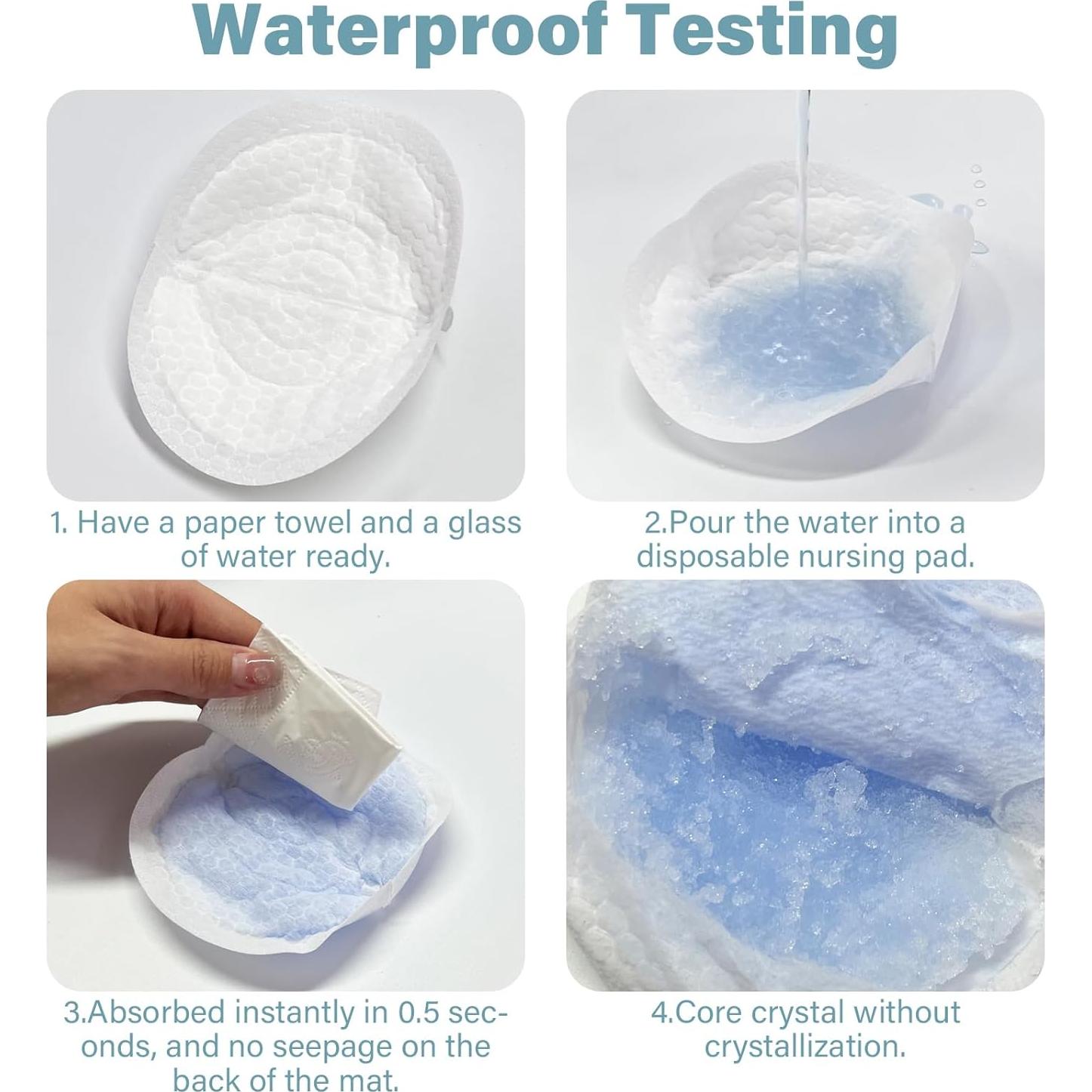 Waterproof Testing

1. Have a paper towel and a glass of water ready.

2.Pour the water into a disposable nursing pad.

3.Absorbed instantly in 0.5 seconds, and no seepage on the back of the mat.

4.Core crystal without crystallization.