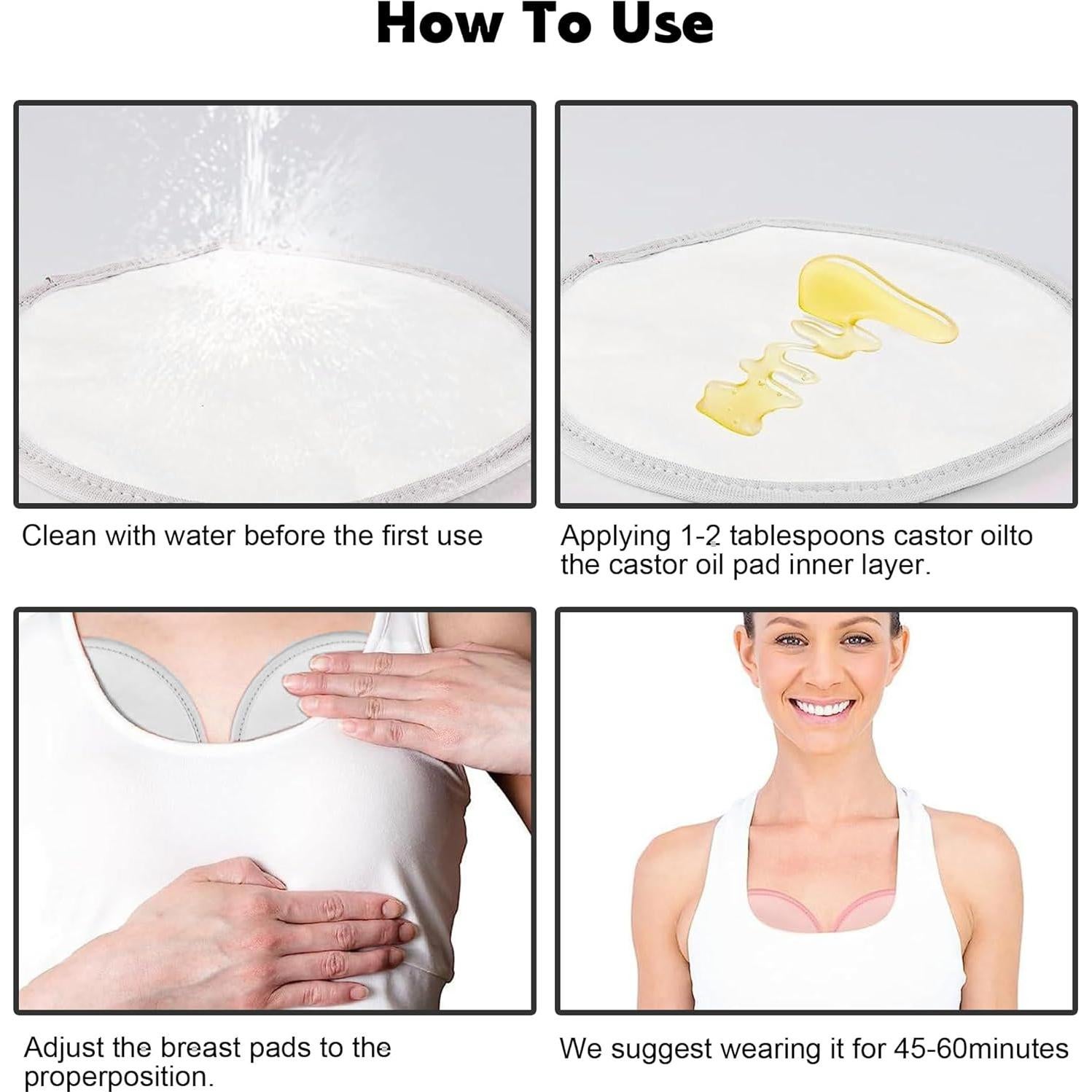 How To Use

Clean with water before the first use

Applying 1-2 tablespoons castor oilto the castor oil pad inner layer.

Adjust the breast pads to the properposition.

We suggest wearing it for 45-60minutes