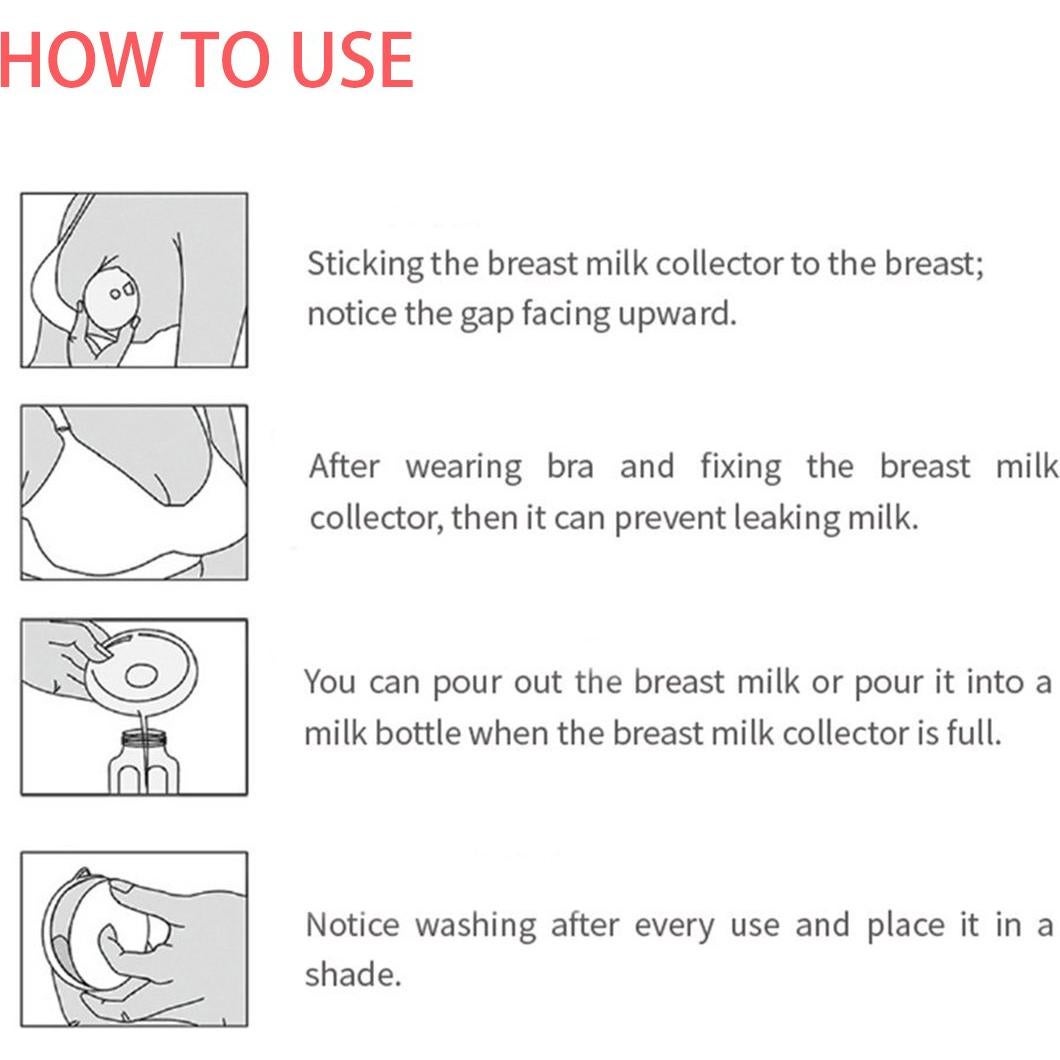 HOW TO USE

Sticking the breast milk collector to the breast; notice the gap facing upward.

After wearing bra and fixing the breast milk collector, then it can prevent leaking milk.

You can pour out the breast milk or pour it into a milk bottle when the breast milk collector is full.

Notice washing after every use and place it in a shade.