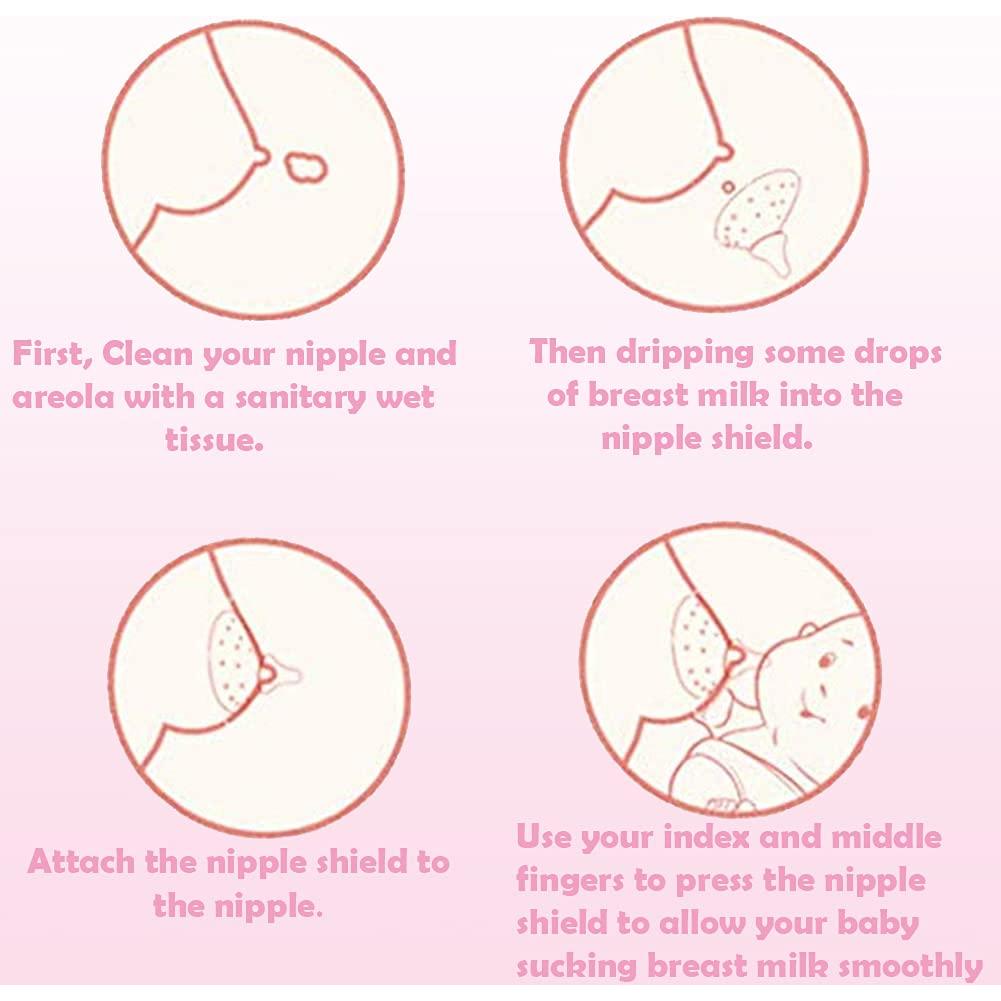 First, Clean your nipple and areola with a sanitary wet tissue.

Then dripping some drops of breast milk into the nipple shield.

Attach the nipple shield to the nipple.

Use your index and middle fingers to press the nipple shield to allow your baby sucking breast milk smoothly