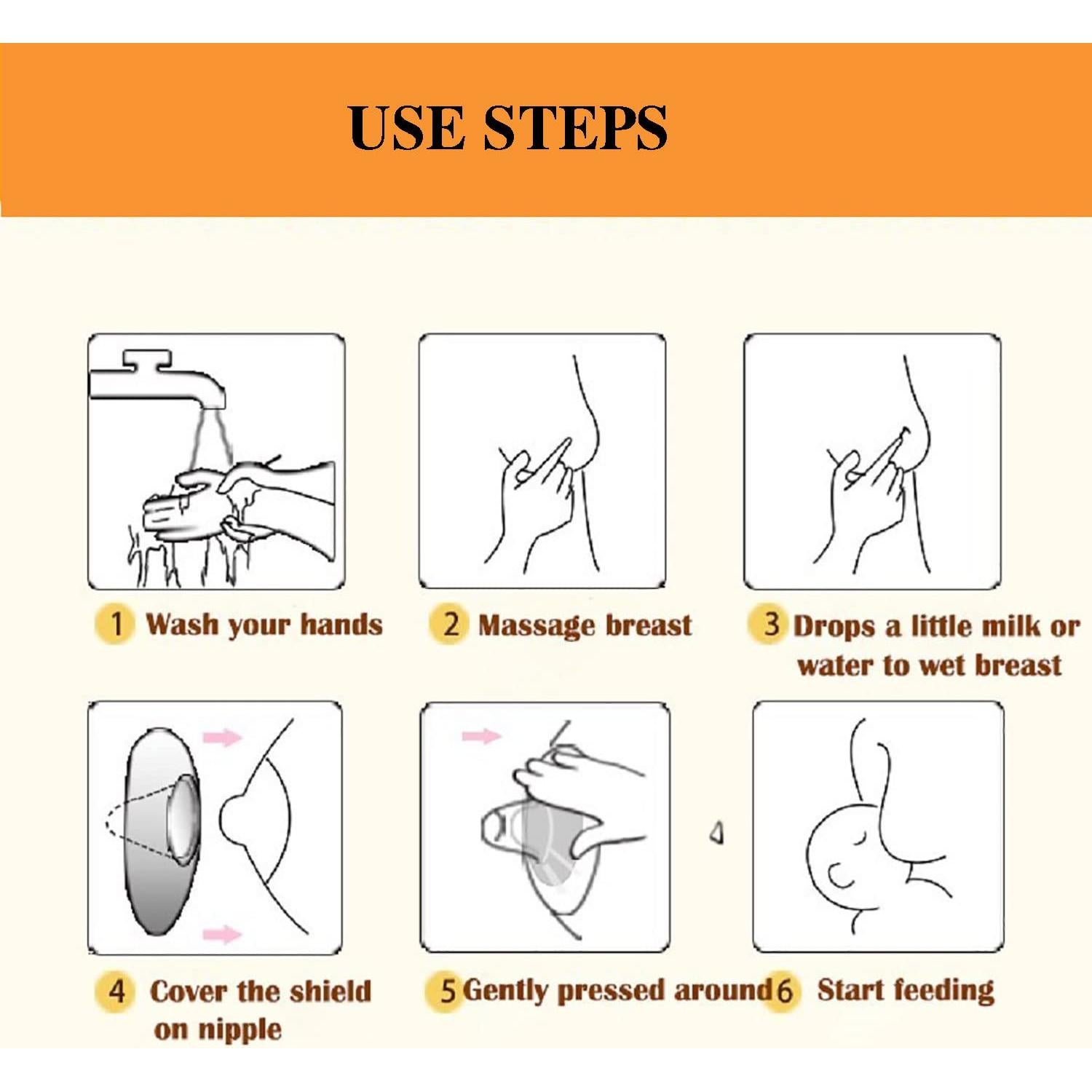 USE STEPS

1 Wash your hands

2 Massage breast

3 Drops a little milk or water to wet breast

4 Cover the shield on nipple

5 Gently pressed around

6 Start feeding