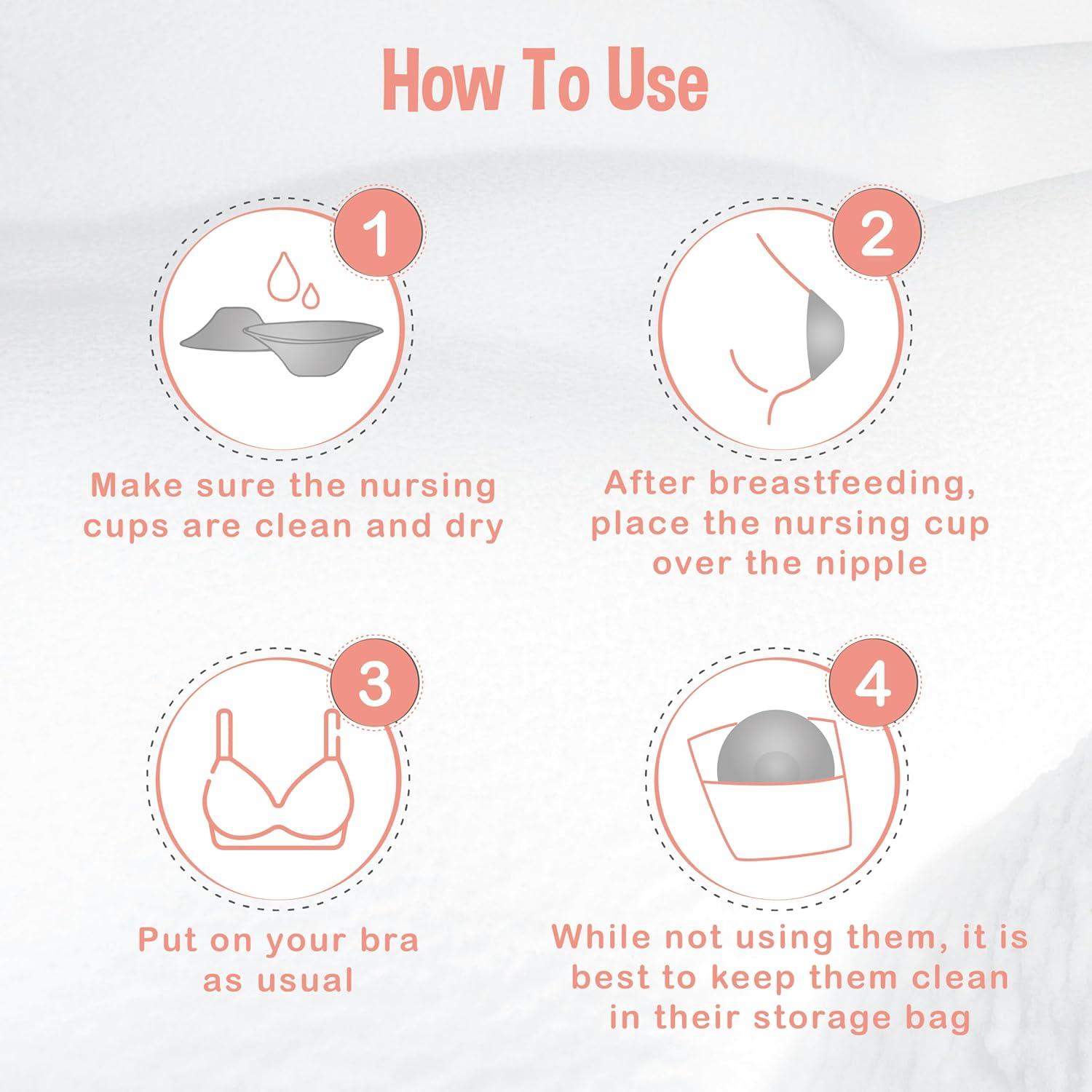 How To Use

1

Make sure the nursing cups are clean and dry

2

After breastfeeding, place the nursing cup over the nipple

3

Put on your bra as usual

4

While not using them, it is best to keep them clean in their storage bag