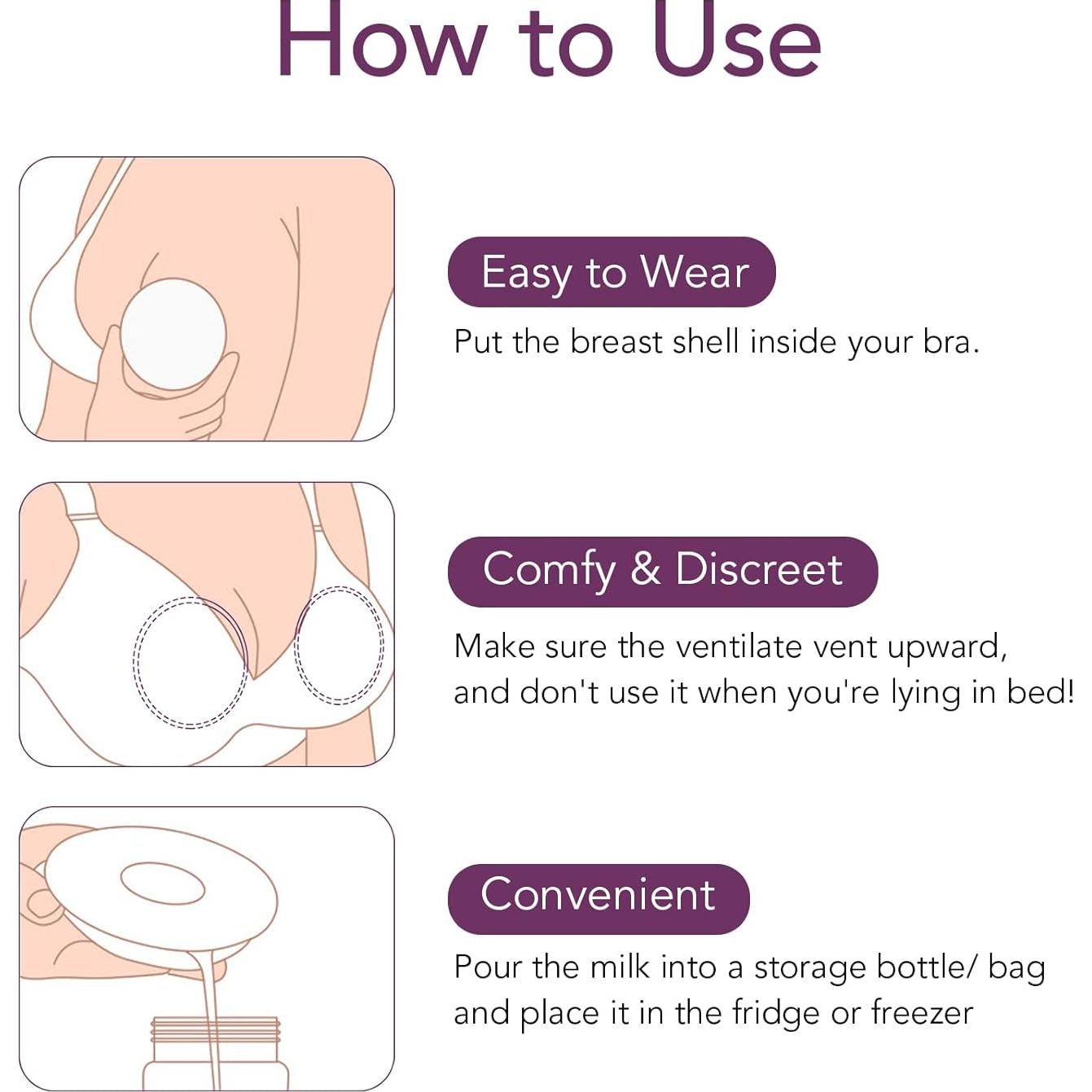 How to Use

Easy to Wear

Put the breast shell inside your bra.

Comfy & Discreet

Make sure the ventilate vent upward, and don't use it when you're lying in bed!

Convenient

Pour the milk into a storage bottle/ bag and place it in the fridge or freezer