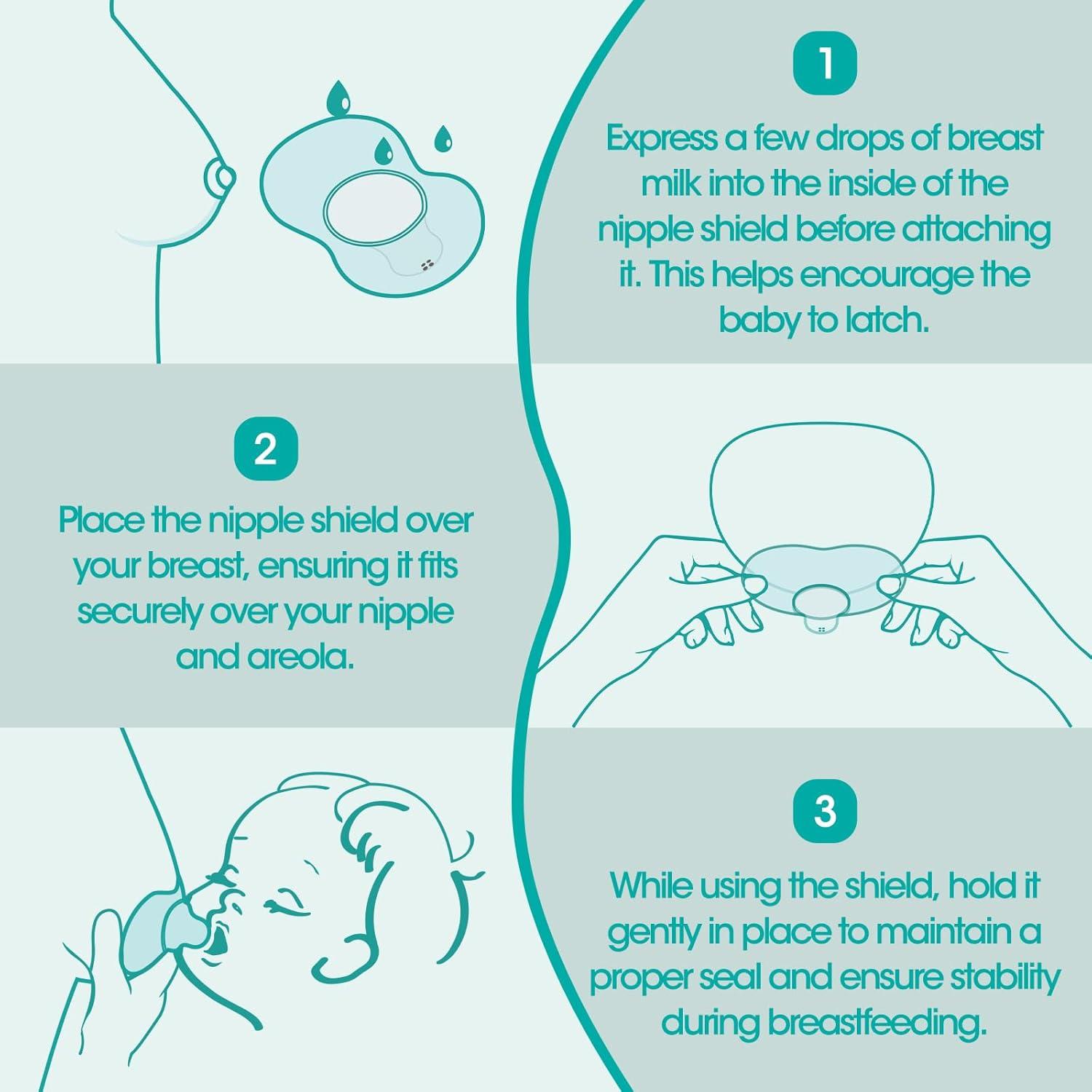 1

Express a few drops of breast milk into the inside of the nipple shield before attaching it. This helps encourage the baby to latch.

2

Place the nipple shield over your breast, ensuring it fits securely over your nipple and areola.

3

While using the shield, hold it gently in place to maintain a proper seal and ensure stability during breastfeeding.