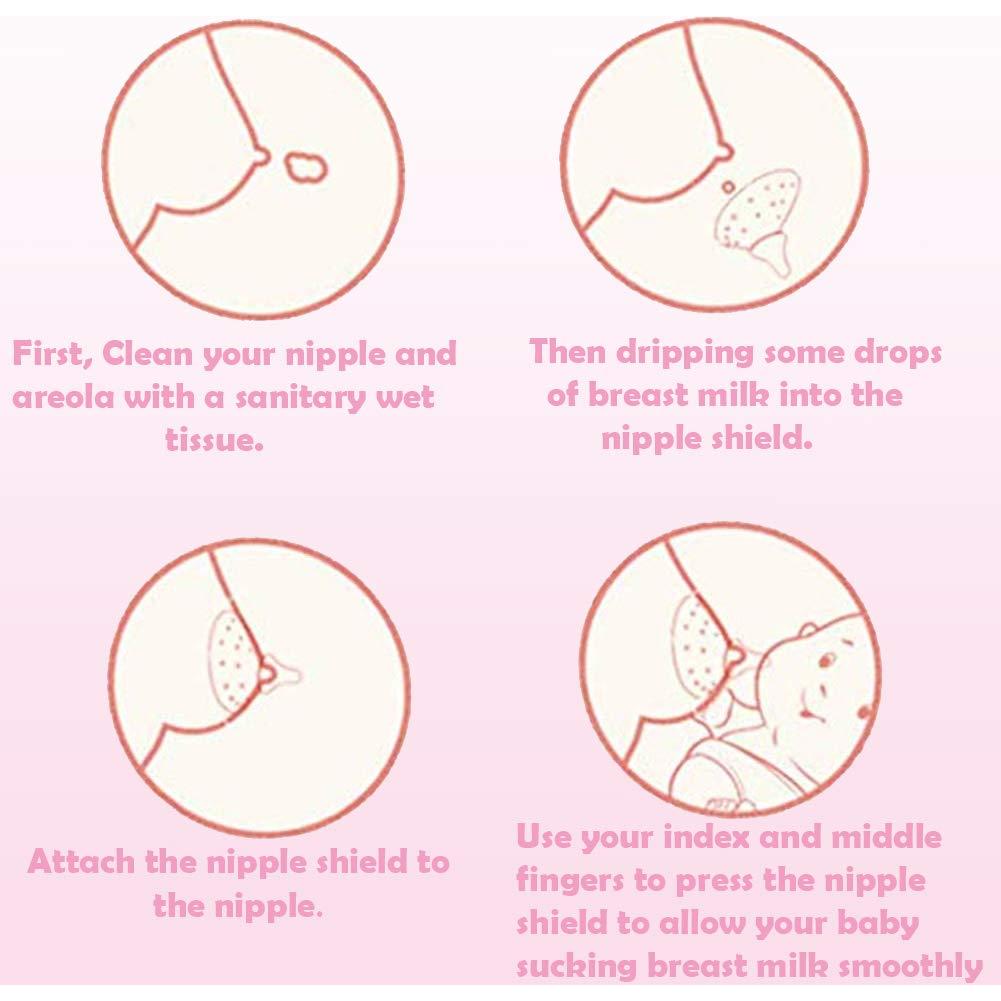 First, Clean your nipple and areola with a sanitary wet tissue.

Then dripping some drops of breast milk into the nipple shield.

Attach the nipple shield to the nipple.

Use your index and middle fingers to press the nipple shield to allow your baby sucking breast milk smoothly