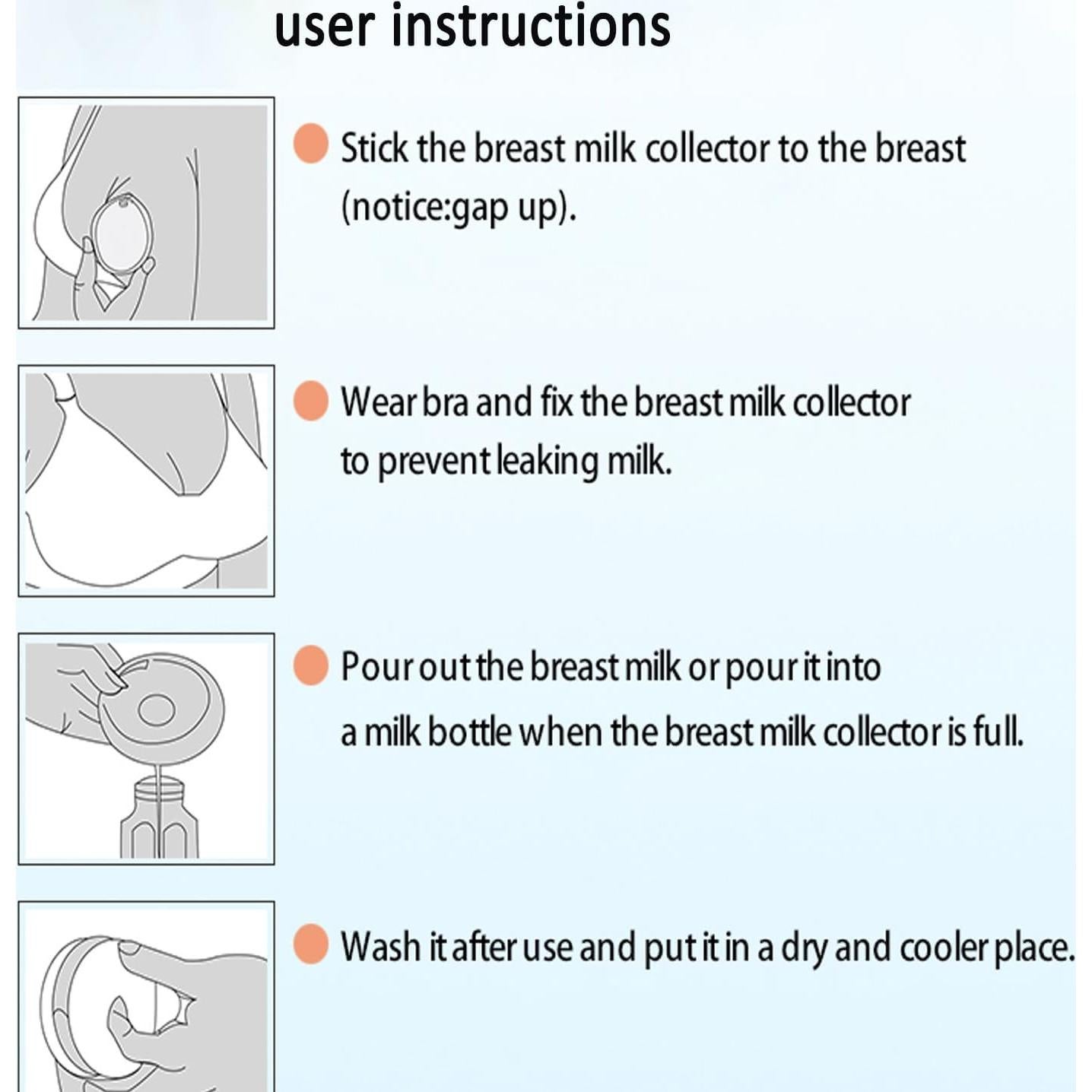 user instructions

Stick the breast milk collector to the breast (notice:gap up).

Wear bra and fix the breast milk collector to prevent leaking milk.

Pour out the breast milk or pour it into a milk bottle when the breast milk collector is full.

Wash it after use and put it in a dry and cooler place.