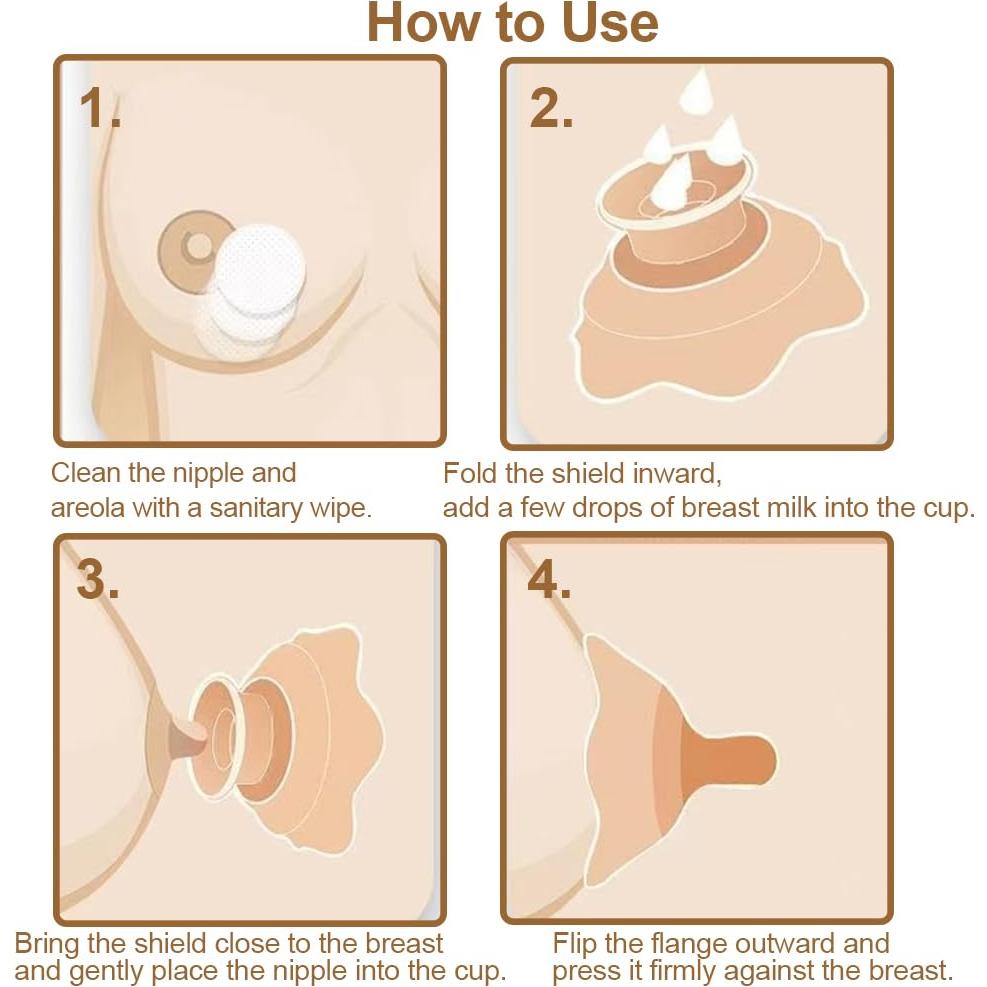 How to Use

1.

Clean the nipple and areola with a sanitary wipe.

2.

Fold the shield inward, add a few drops of breast milk into the cup.

3.

Bring the shield close to the breast and gently place the nipple into the cup.

4.

Flip the flange outward and press it firmly against the breast.