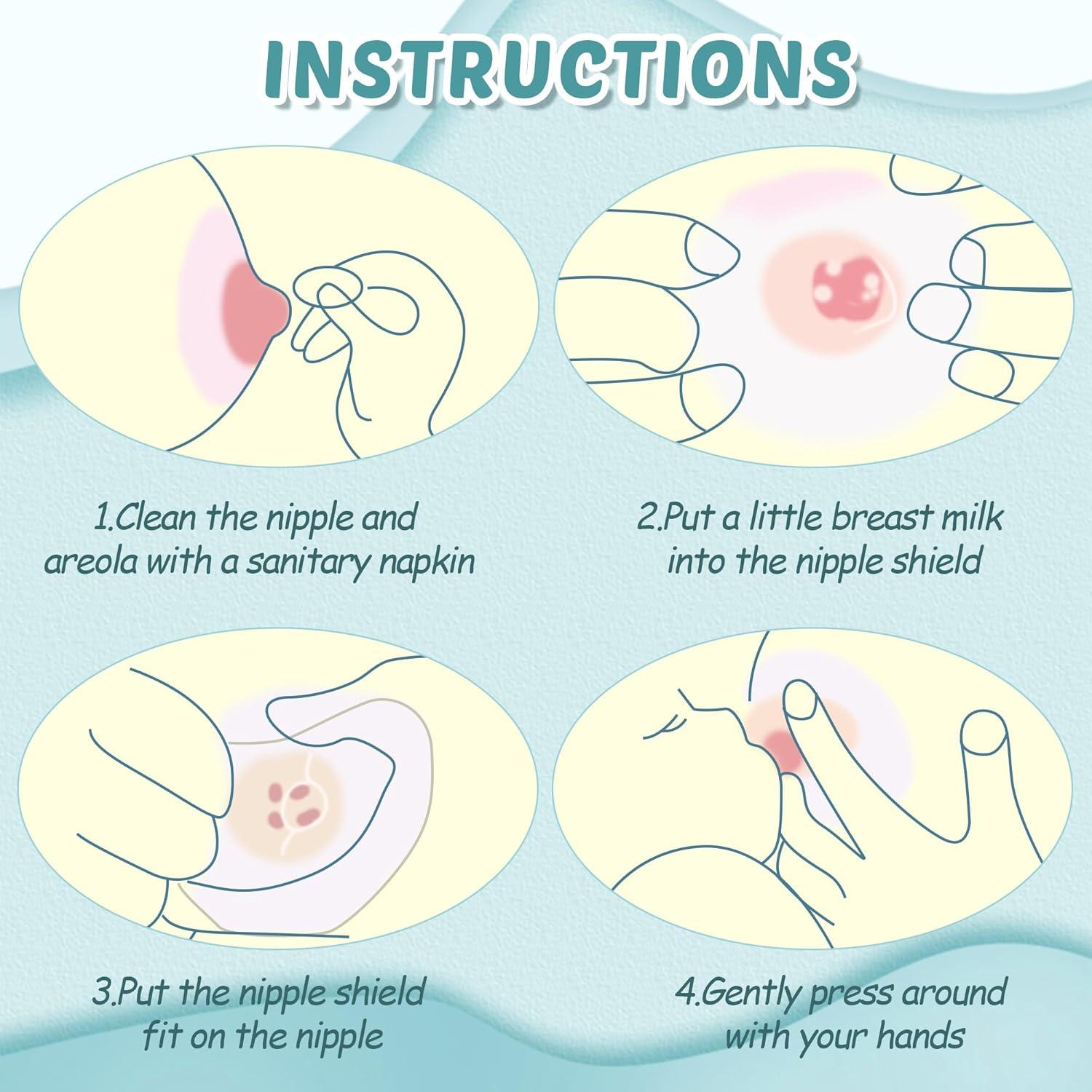 INSTRUCTIONS

1.Clean the nipple and areola with a sanitary napkin

2.Put a little breast milk into the nipple shield

3.Put the nipple shield fit on the nipple

4.Gently press around with your hands