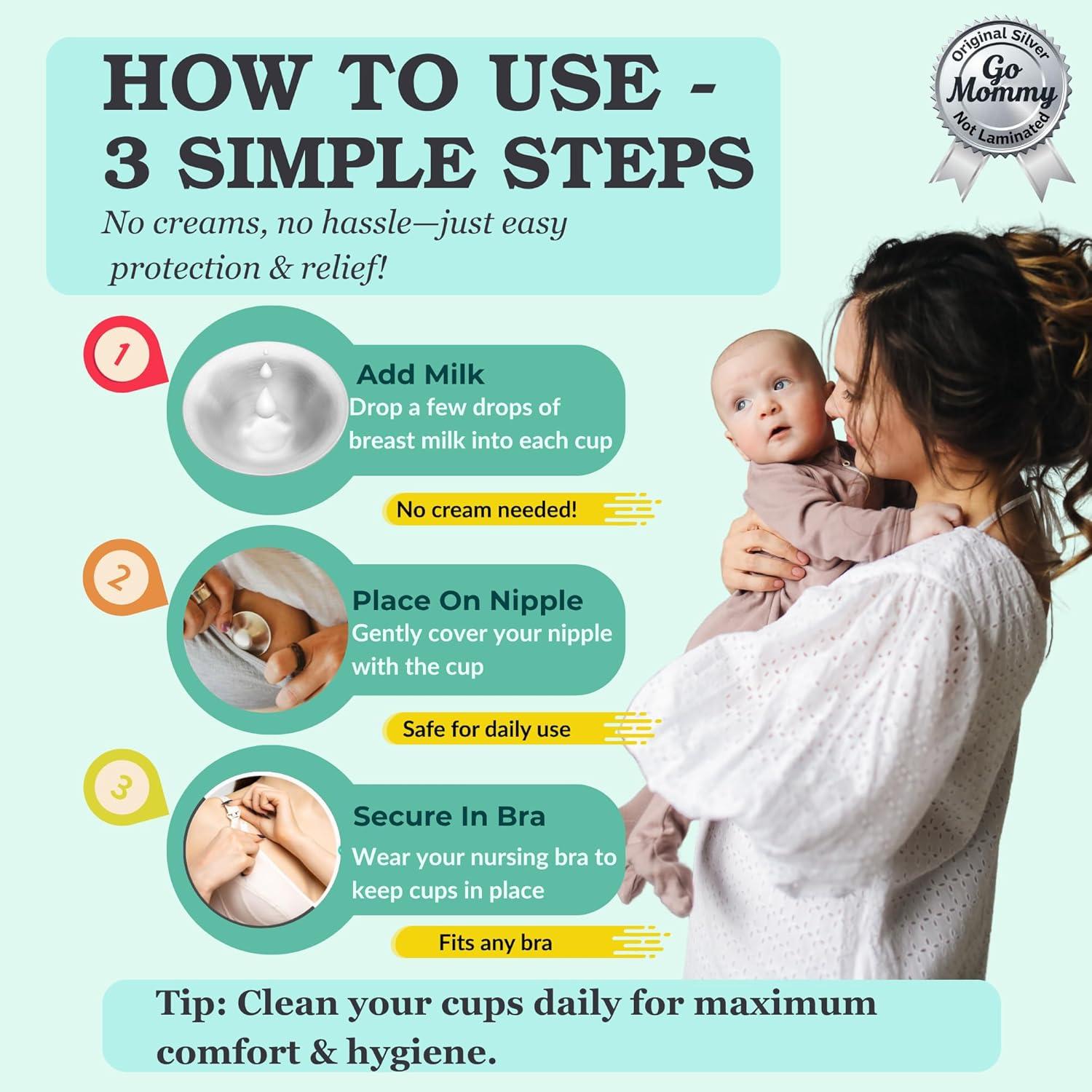 HOW TO USE - 3 SIMPLE STEPS

No creams, no hassle—just easy protection & relief!

Original Silver
Go Mommy
Not Laminated

1

Add Milk
Drop a few drops of breast milk into each cup

No cream needed!

2

Place On Nipple
Gently cover your nipple with the cup

Safe for daily use

3

Secure In Bra
Wear your nursing bra to keep cups in place

Fits any bra

Tip: Clean your cups daily for maximum comfort & hygiene.