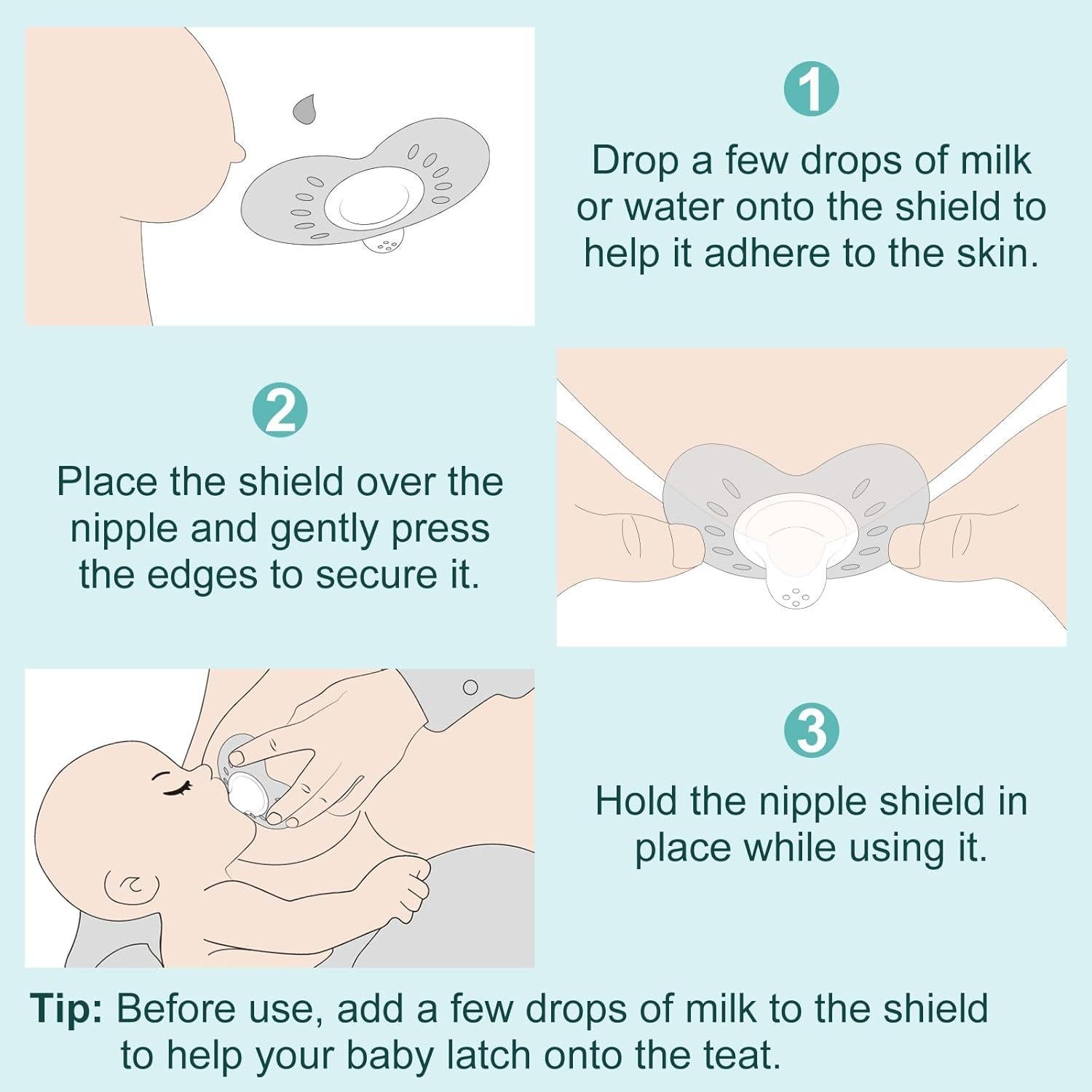 1

Drop a few drops of milk or water onto the shield to help it adhere to the skin.

2

Place the shield over the nipple and gently press the edges to secure it.

3

Hold the nipple shield in place while using it.

Tip: Before use, add a few drops of milk to the shield to help your baby latch onto the teat.