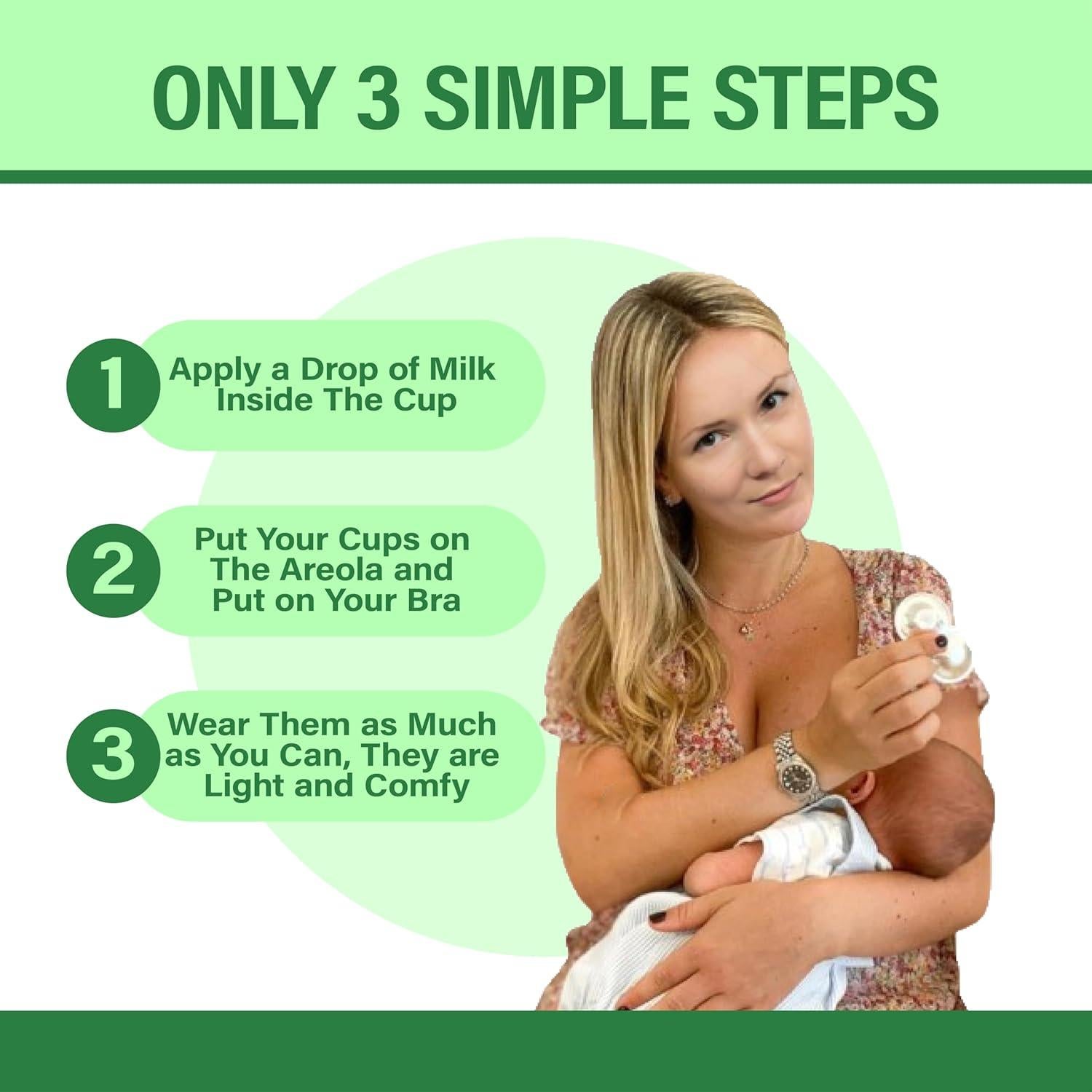 ONLY 3 SIMPLE STEPS

1 Apply a Drop of Milk Inside The Cup

2 Put Your Cups on The Areola and Put on Your Bra

3 Wear Them as Much as You Can, They are Light and Comfy