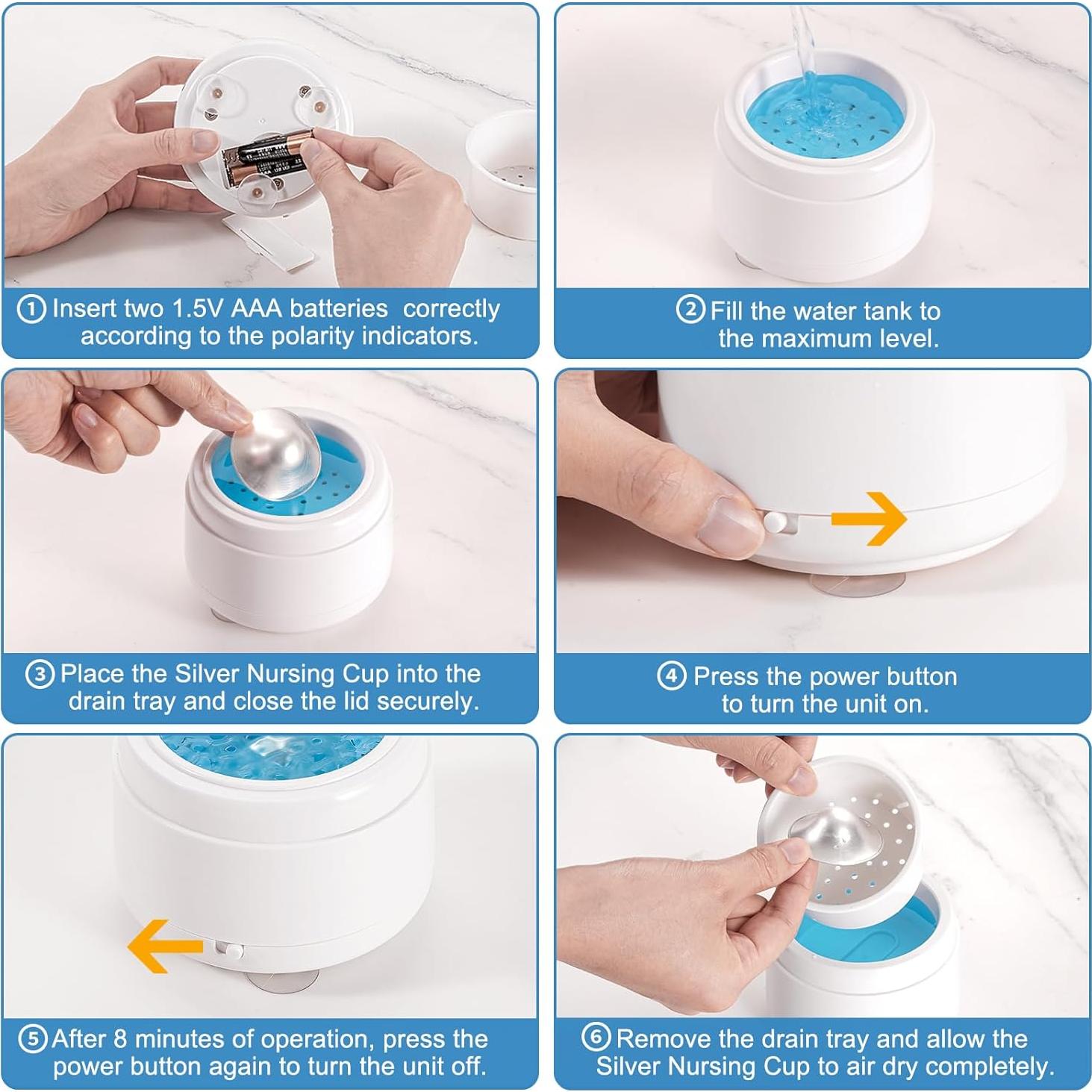 ① Insert two 1.5V AAA batteries correctly according to the polarity indicators.

② Fill the water tank to the maximum level.

③ Place the Silver Nursing Cup into the drain tray and close the lid securely.

④ Press the power button to turn the unit on.

⑤ After 8 minutes of operation, press the power button again to turn the unit off.

⑥ Remove the drain tray and allow the Silver Nursing Cup to air dry completely.