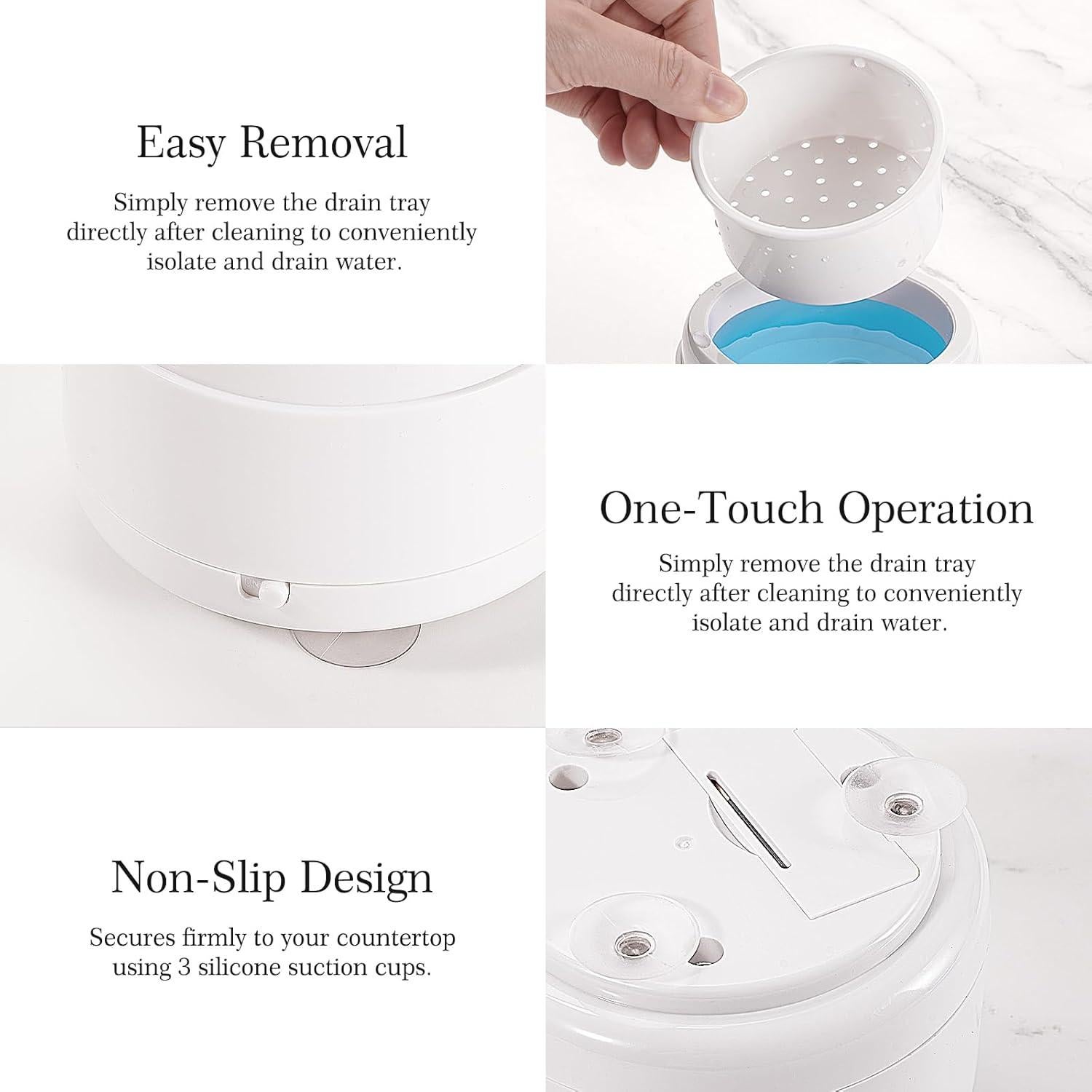 Easy Removal

Simply remove the drain tray directly after cleaning to conveniently isolate and drain water.

ON

One-Touch Operation

Simply remove the drain tray directly after cleaning to conveniently isolate and drain water.

Non-Slip Design

Secures firmly to your countertop using 3 silicone suction cups.