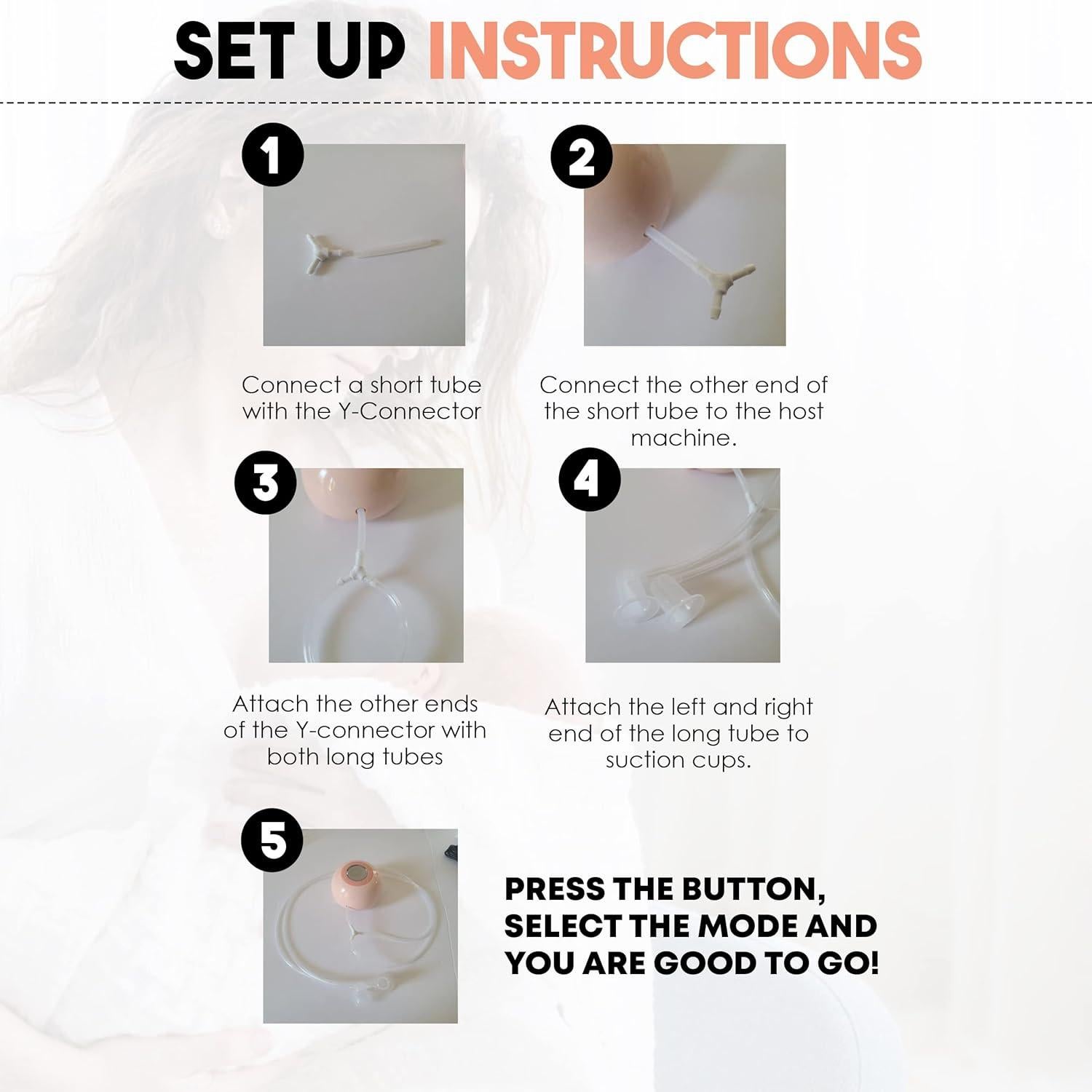 SET UP INSTRUCTIONS

1

Connect a short tube with the Y-Connector

2

Connect the other end of the short tube to the host machine.

3

Attach the other ends of the Y-connector with both long tubes

4

Attach the left and right end of the long tube to suction cups.

5

PRESS THE BUTTON, SELECT THE MODE AND YOU ARE GOOD TO GO!