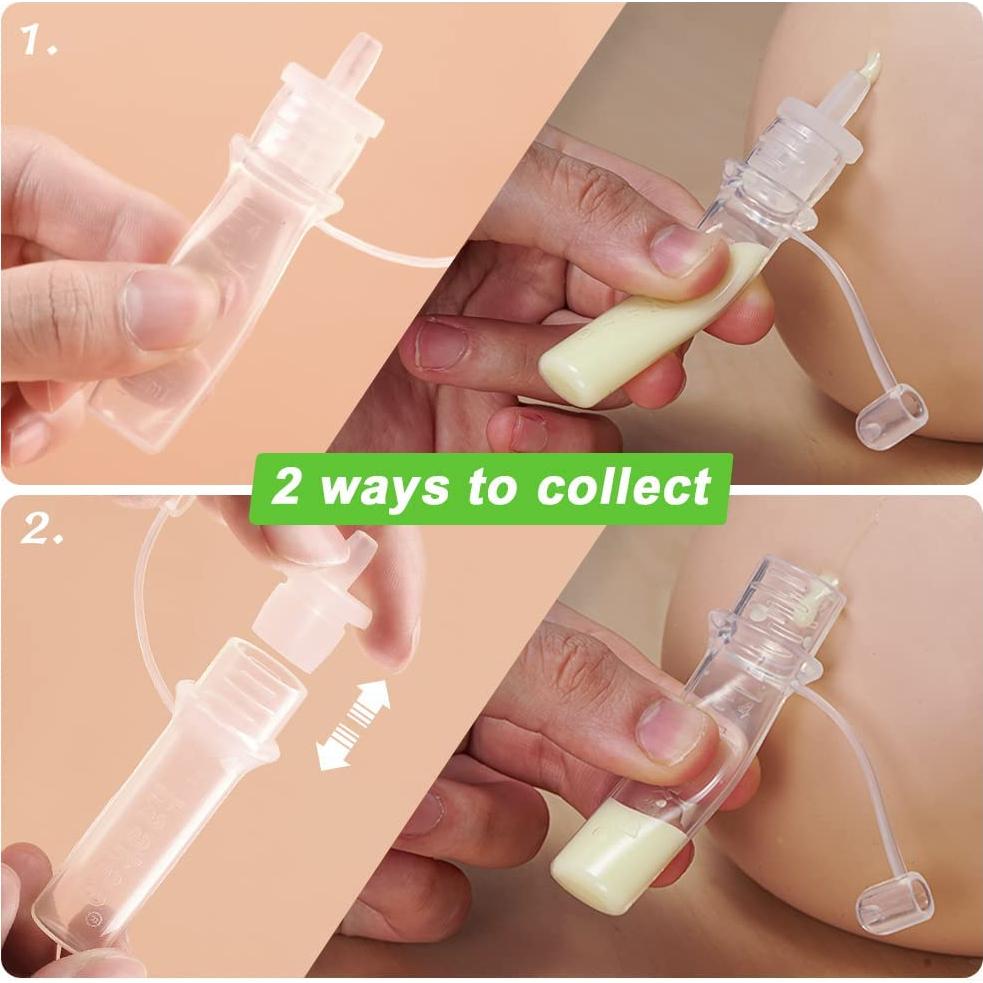 1.

2 ways to collect

2.